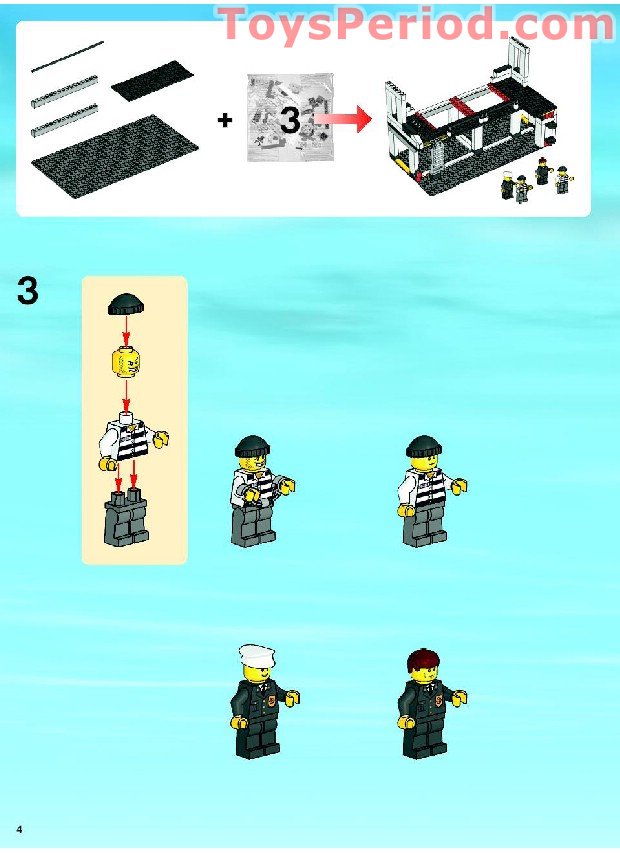 ToysPeriod.com

+ 3

3

4