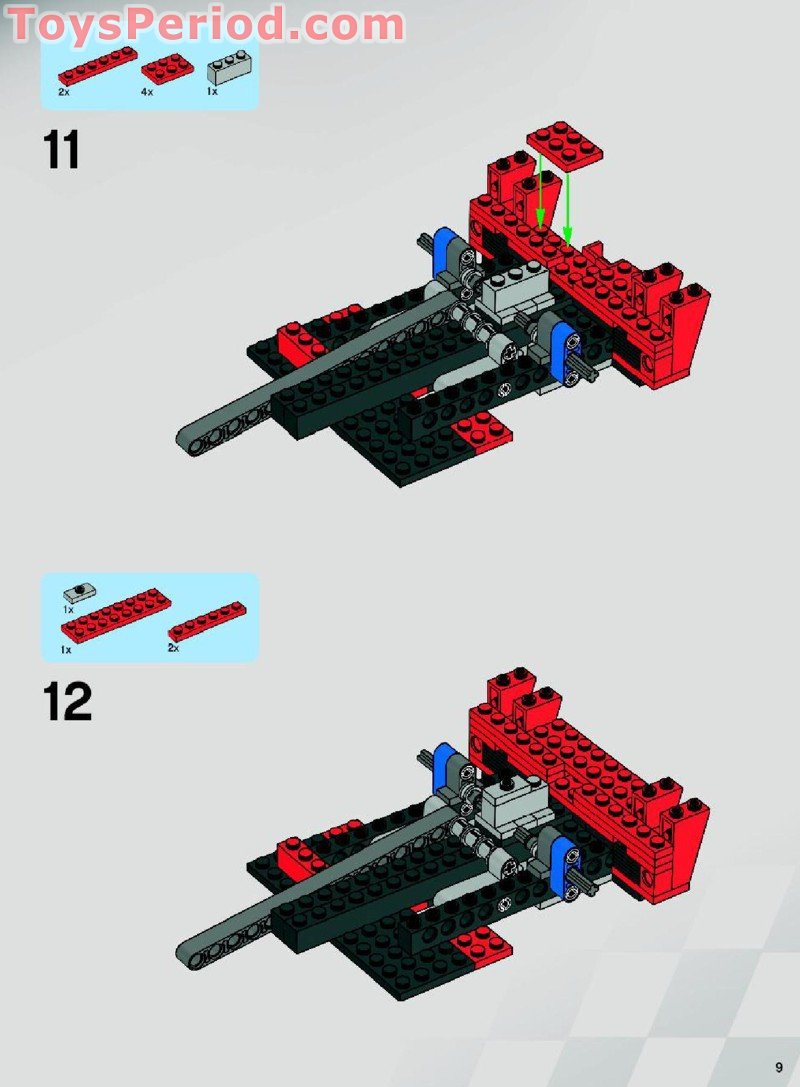 ToysPeriod.com

2x 4x 1x

11

1x
1x 2x

12

9