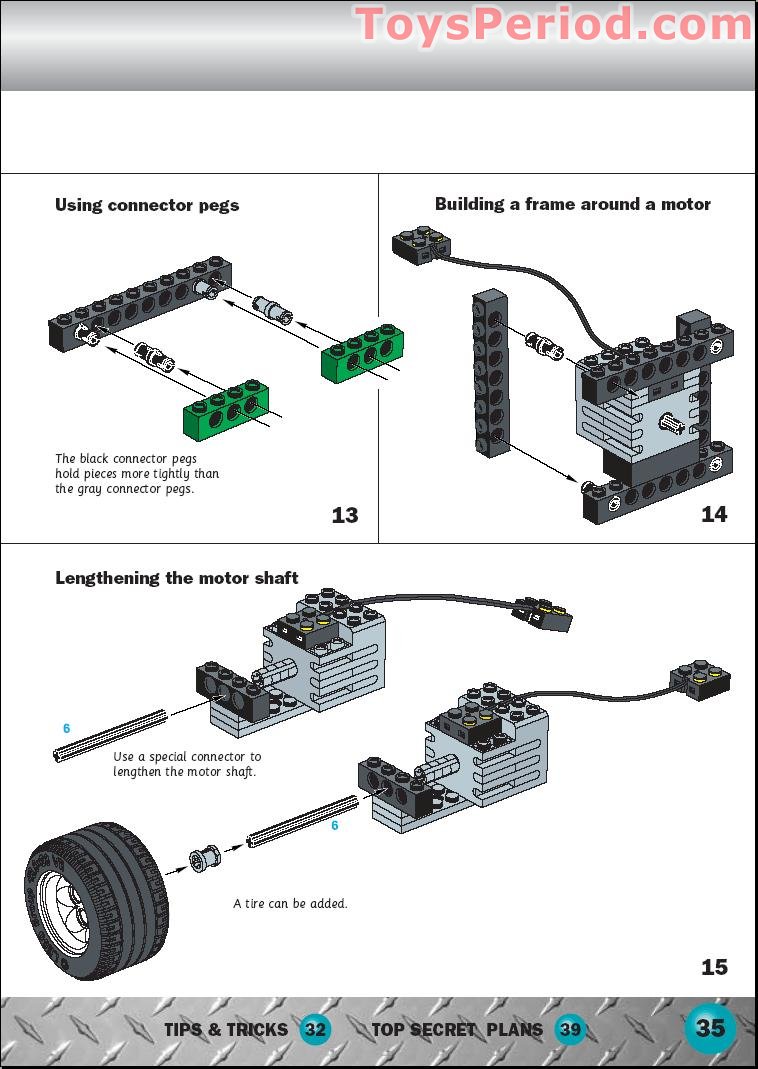 ToysPeriod.com

Using connector pegs

The black connector pegs hold pieces more tightly than the gray connector pegs.

13

Building a frame around a motor

14

Lengthening the motor shaft

6

Use a special connector to lengthen the motor shaft.

6

A tire can be added.

15

TIPS & TRICKS 32 TOP SECRET PLANS 39 35