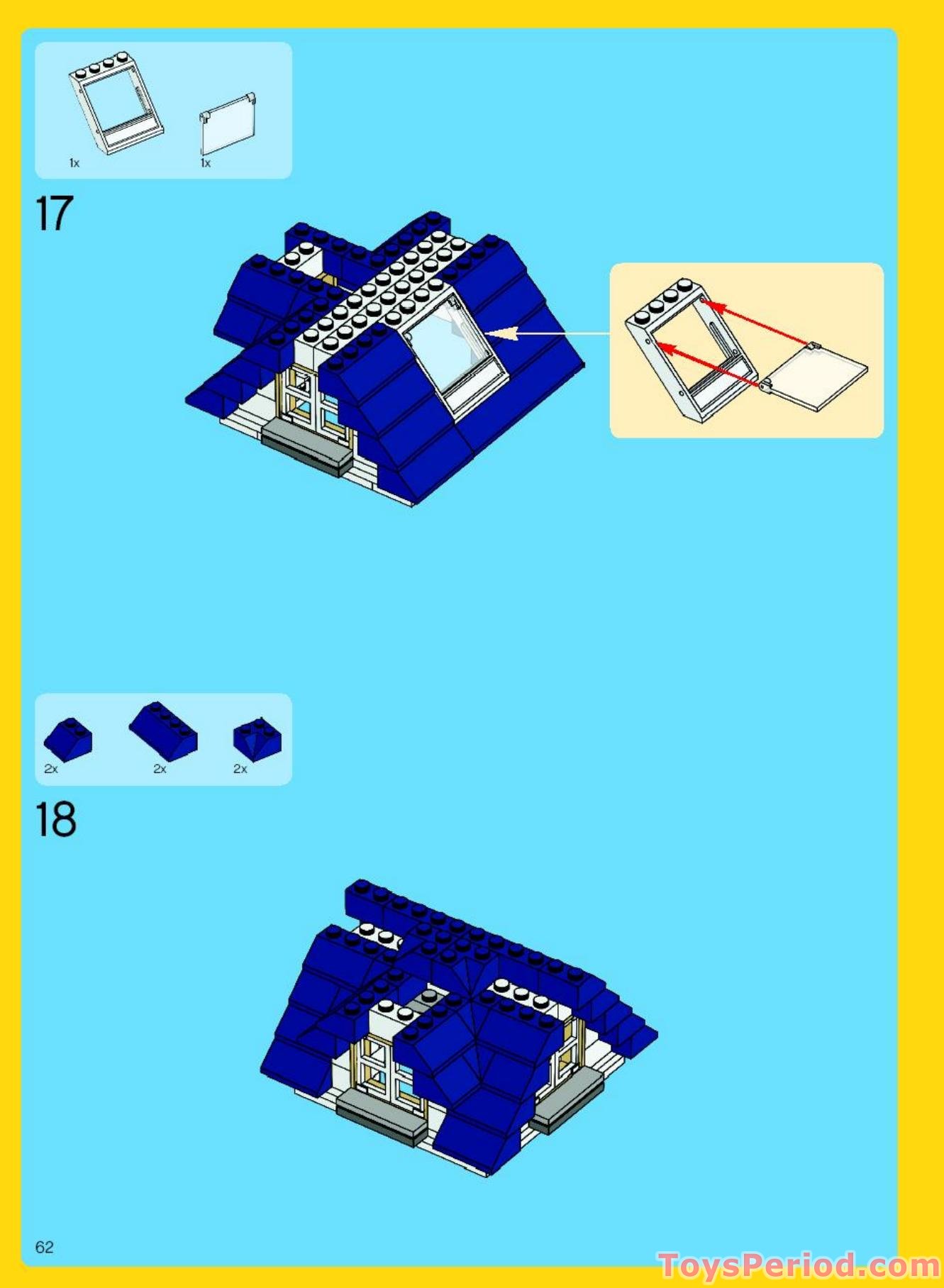 1x 1x

17

2x 2x 2x

18

62

ToysPeriod.com