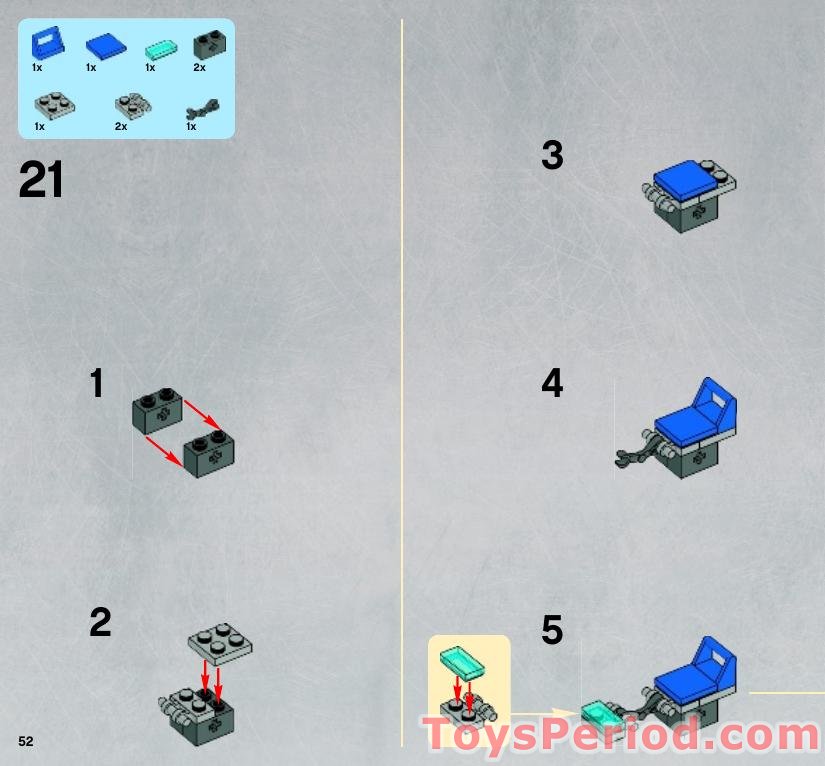 1x 1x 1x 2x
1x 2x 1x

21

1

2

3

4

5

52

ToysPeriod.com