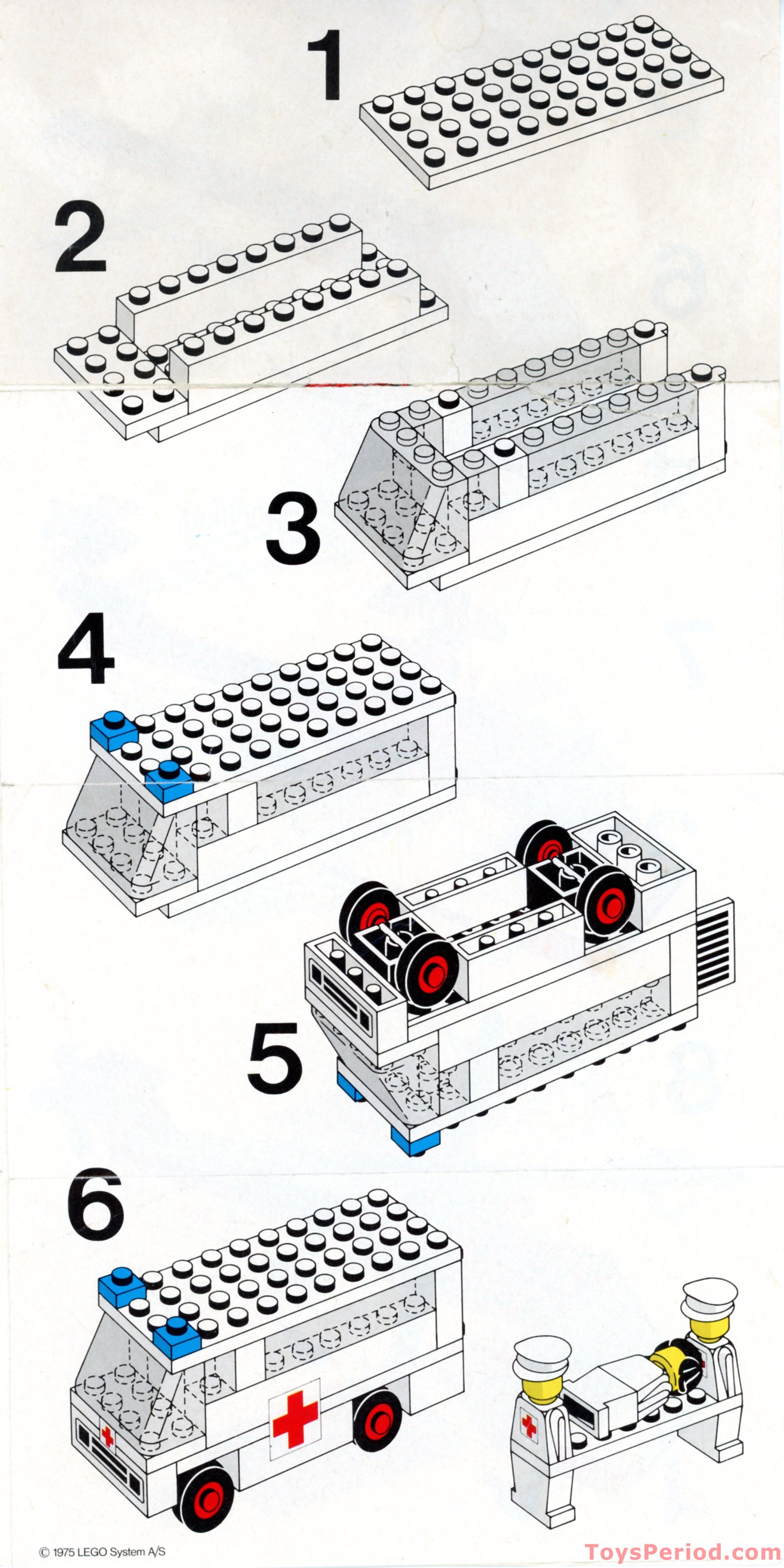 1

2

3

4

5

6

© 1975 LEGO System A/S

ToysPeriod.com