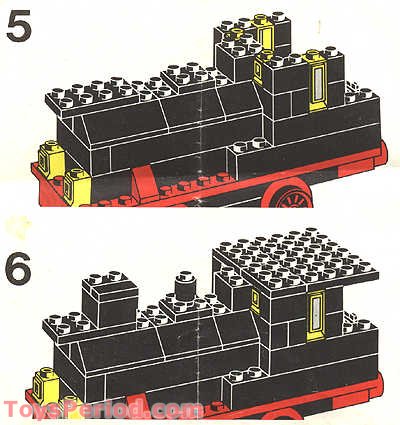 5

6

ToysPeriod.com