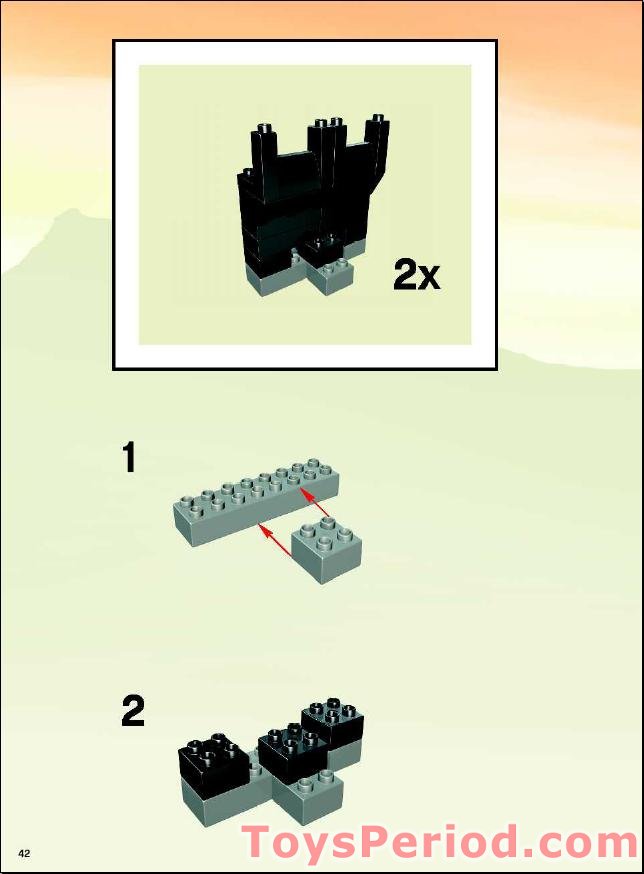 2x

1

2

42

ToysPeriod.com