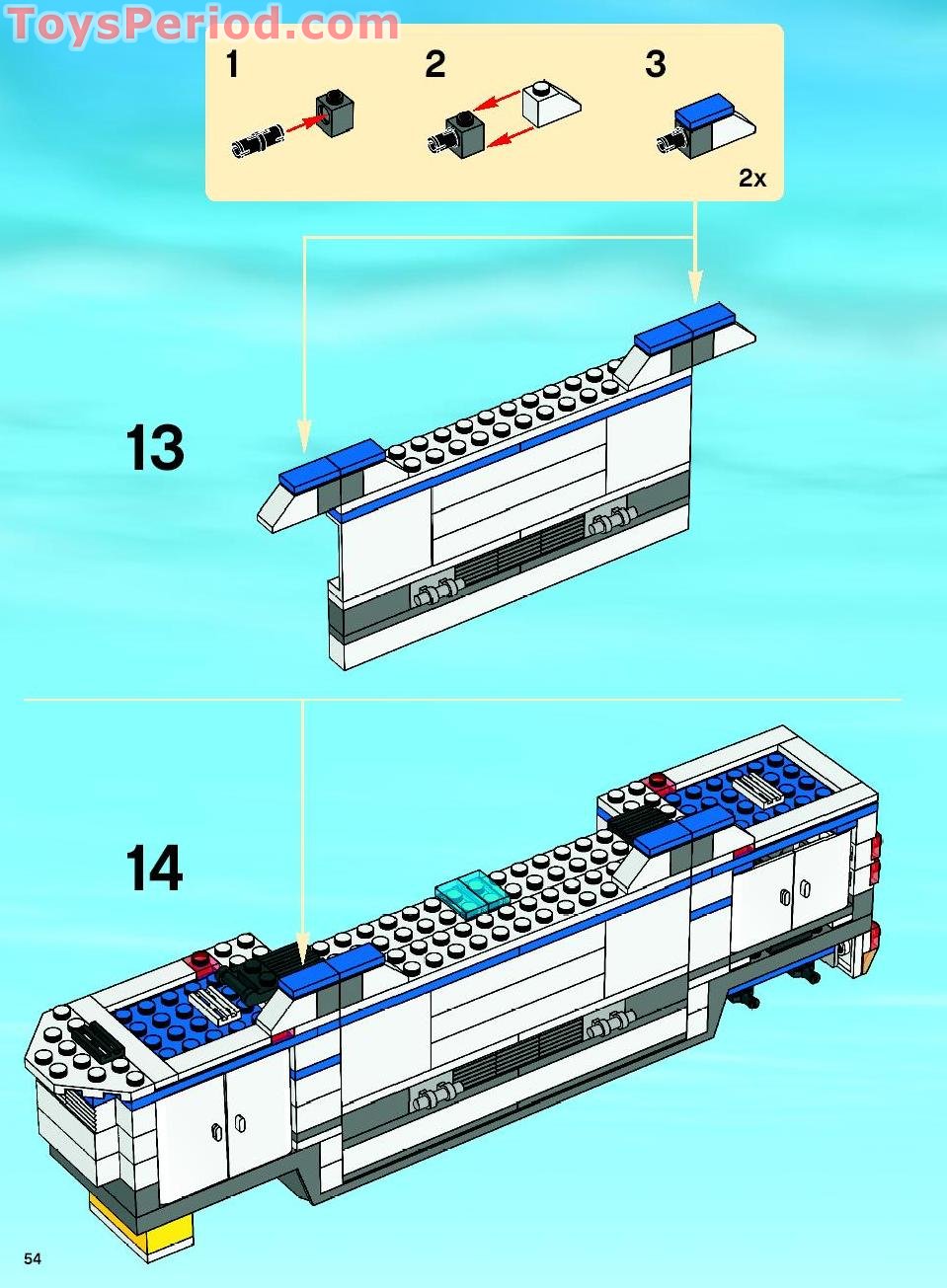 ToysPeriod.com

1

2

3

2x

13

14

54