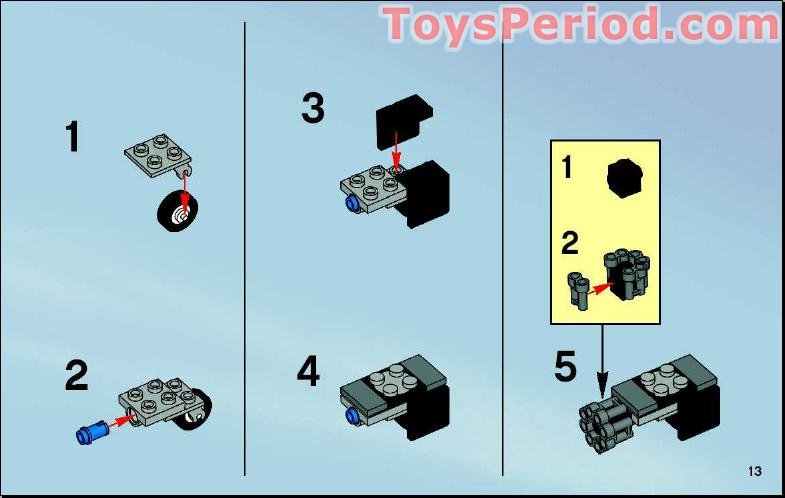 ToysPeriod.com

1

2

3

4

1

2

5

13