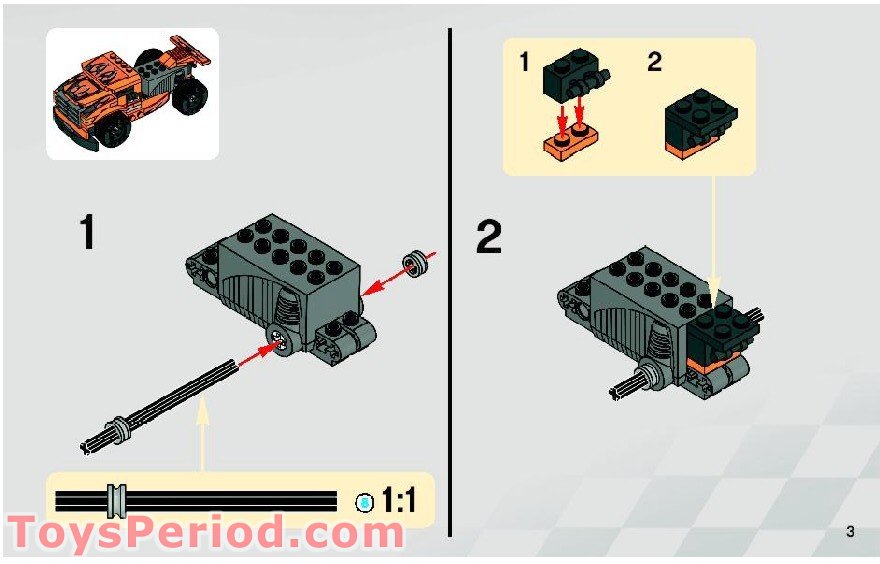 1

1:1

ToysPeriod.com

1 2

2

3