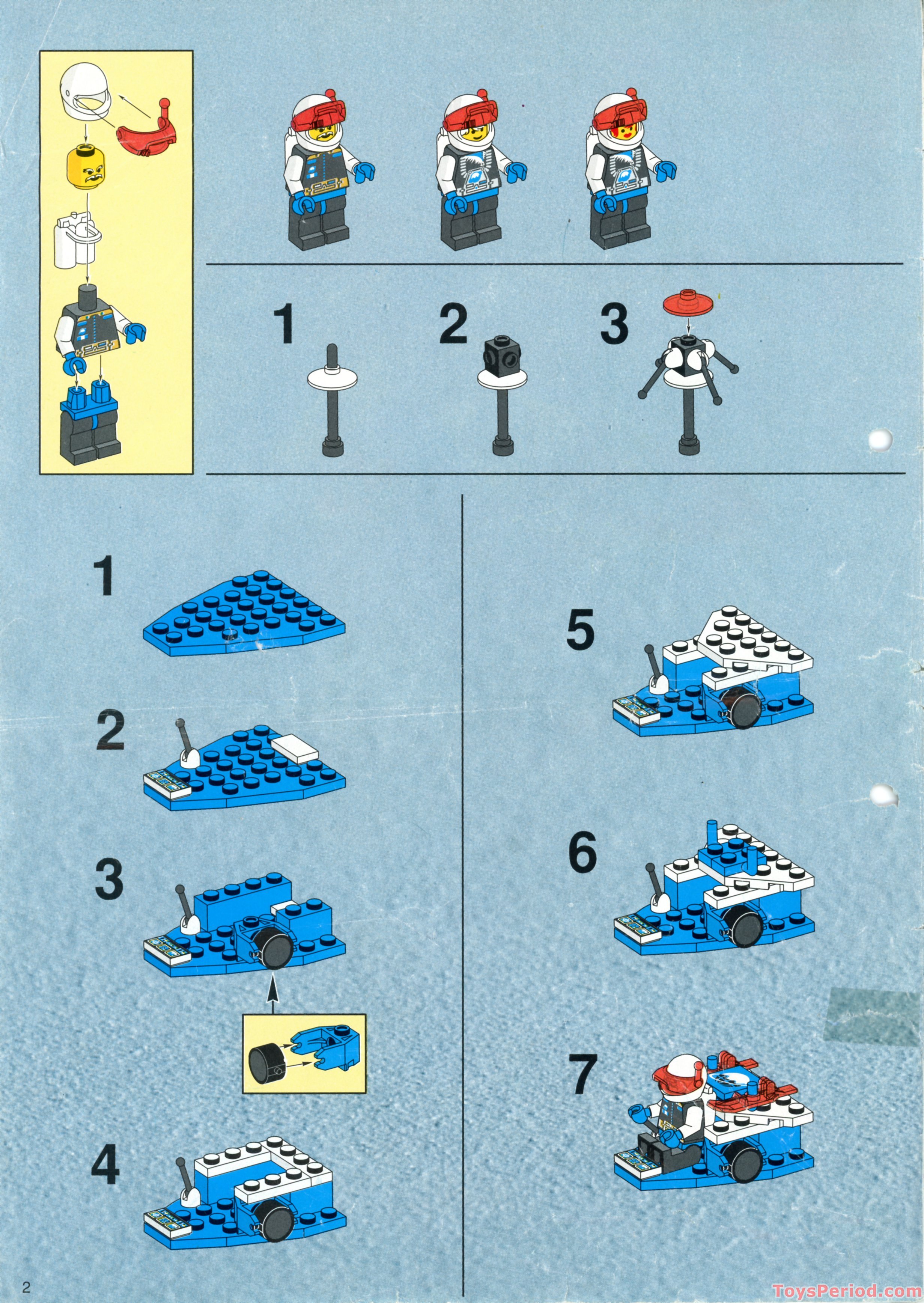 1
2
3

1
2
3
4

5
6
7

2
ToysPeriod.com