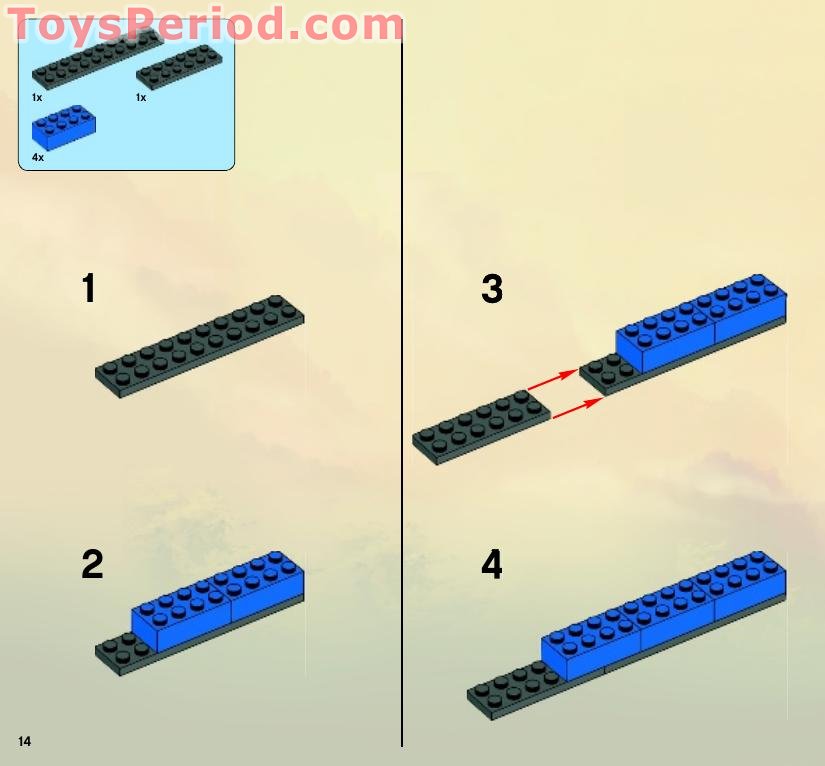 ToysPeriod.com

1x
1x
4x

1

2

3

4

14