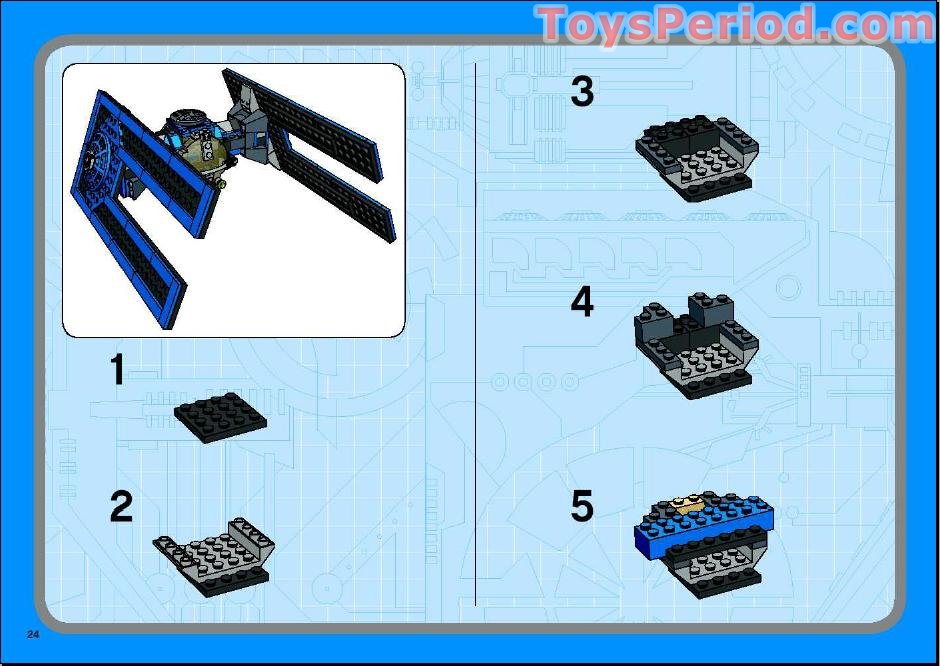 ToysPeriod.com

1

2

3

4

5

24