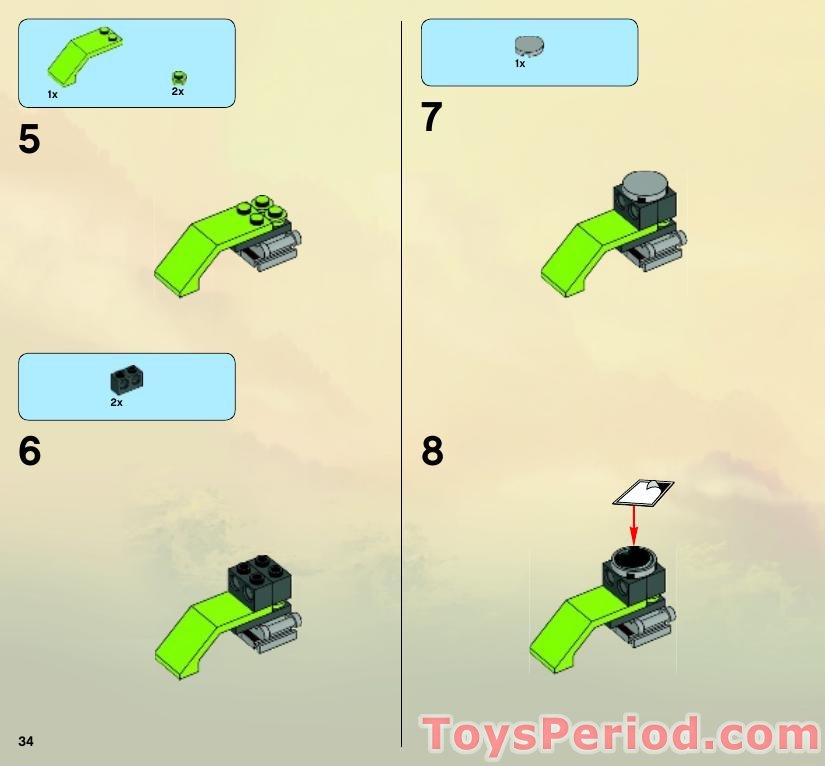 1x
2x

5

2x

6

34

1x

7

8

ToysPeriod.com