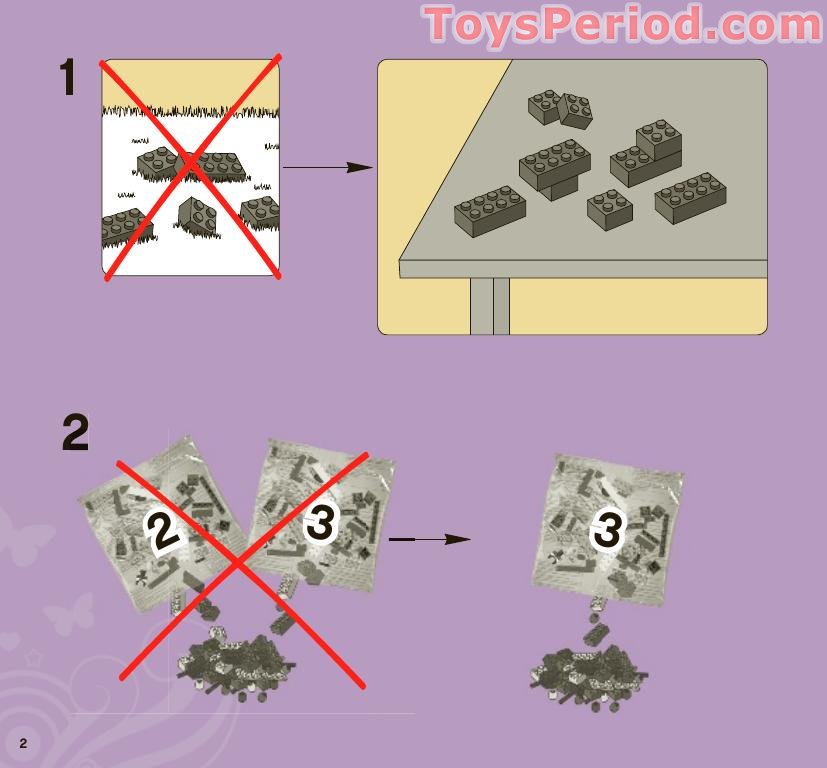 ToysPeriod.com

1

2

2

3

3

2