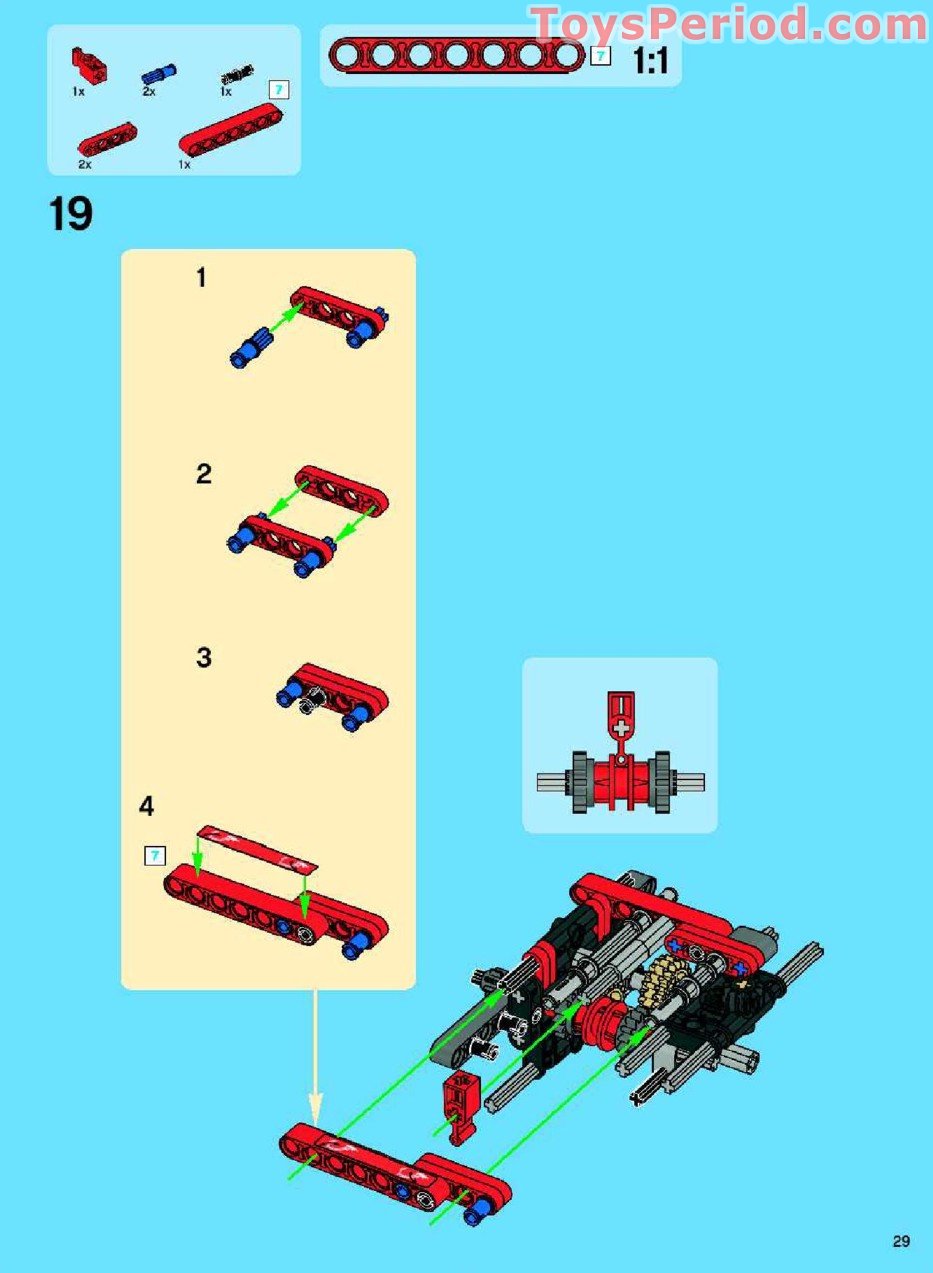 ToysPeriod.com

1x 2x 1x 7
2x 1x

7 1:1

19

1

2

3

4
7

29