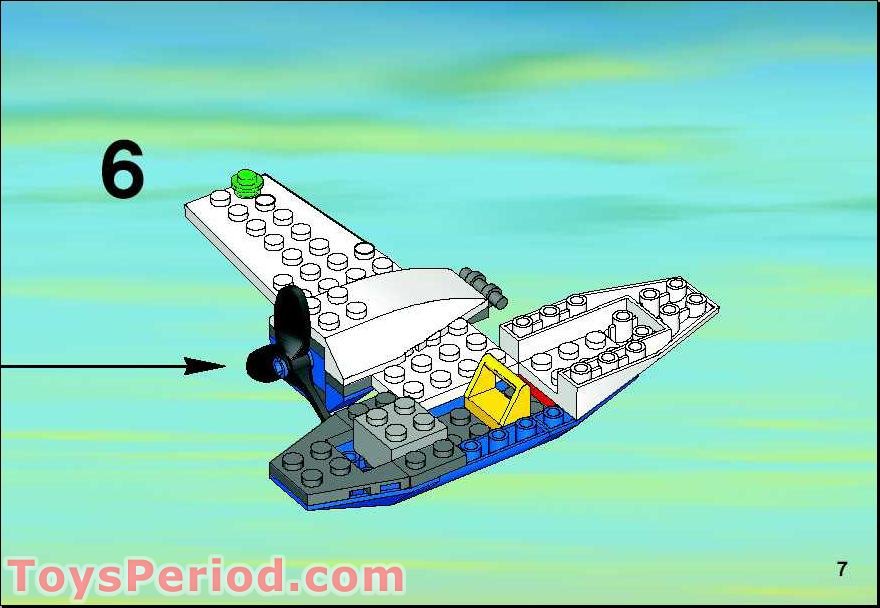 6

ToysPeriod.com

7