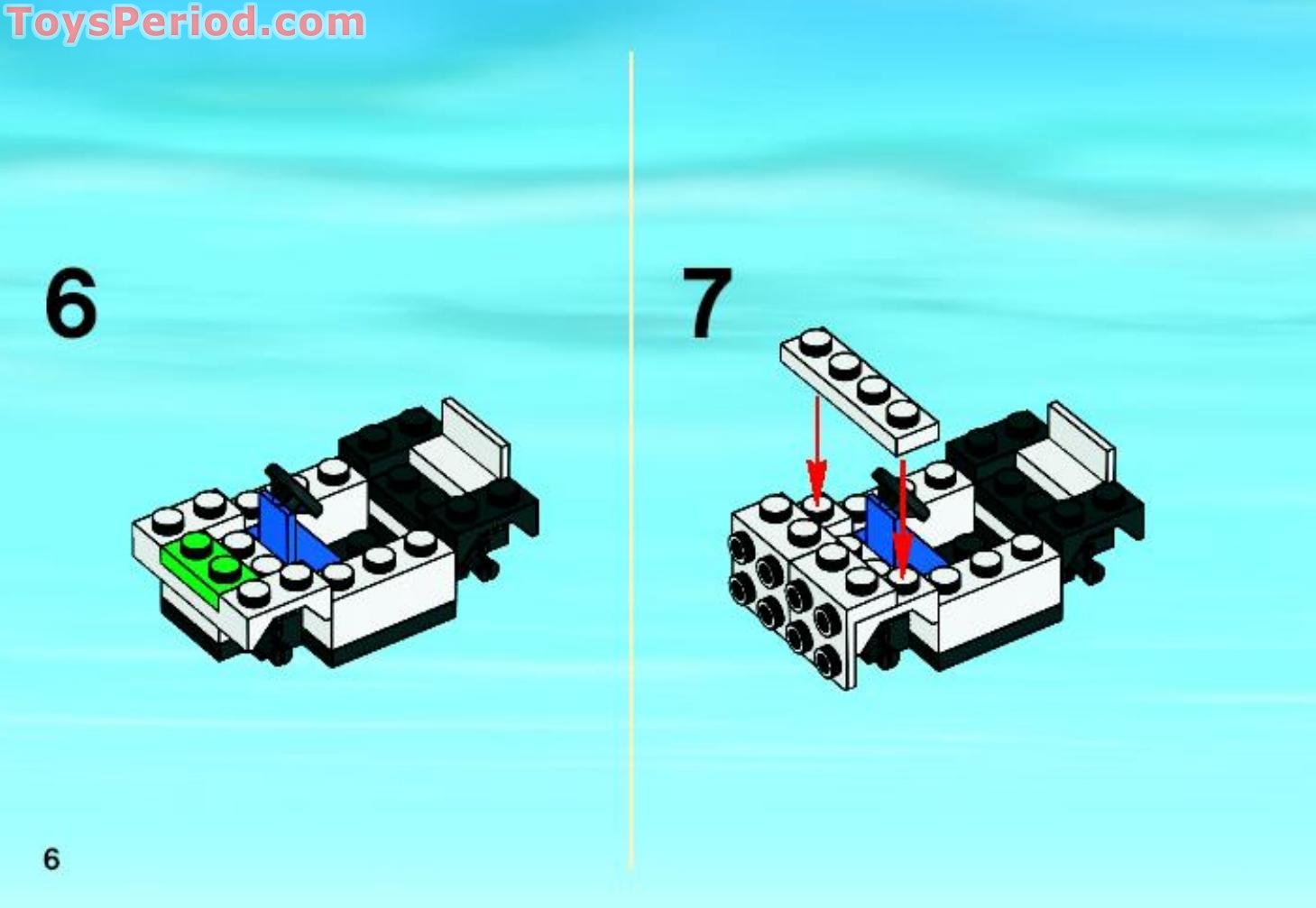 ToysPeriod.com

6

7

6