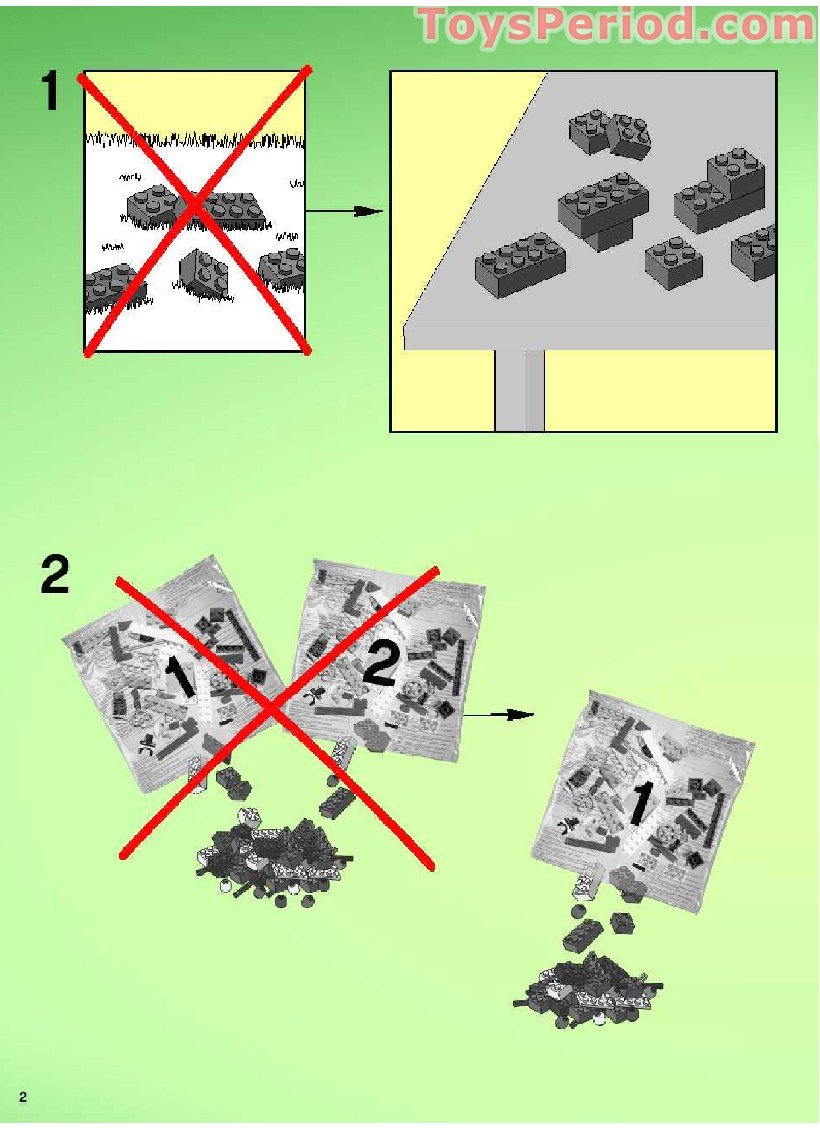 ToysPeriod.com

1

2

1

2

1

2