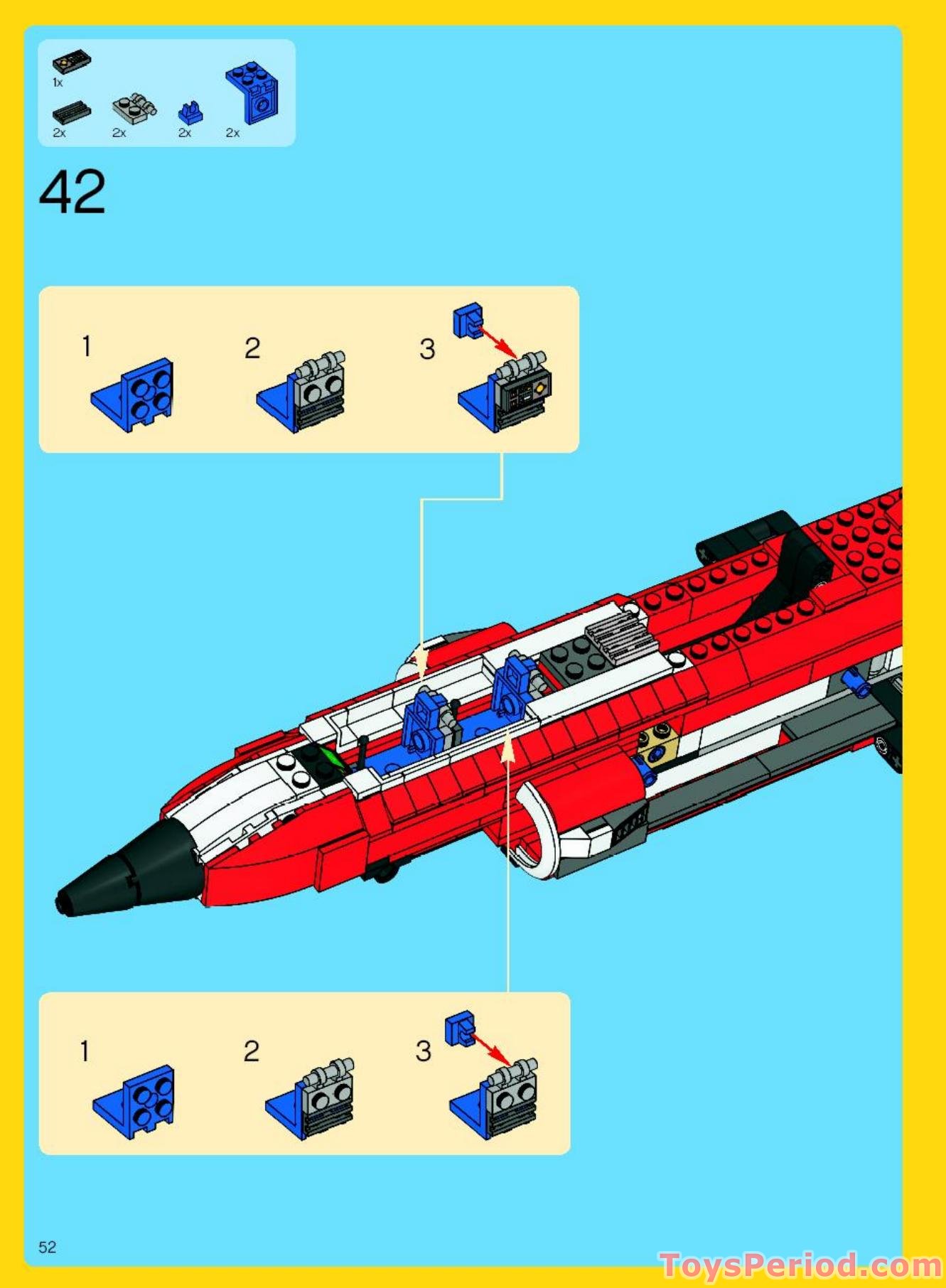 1x

2x 2x 2x 2x

42

1 2 3

1 2 3

52

ToysPeriod.com