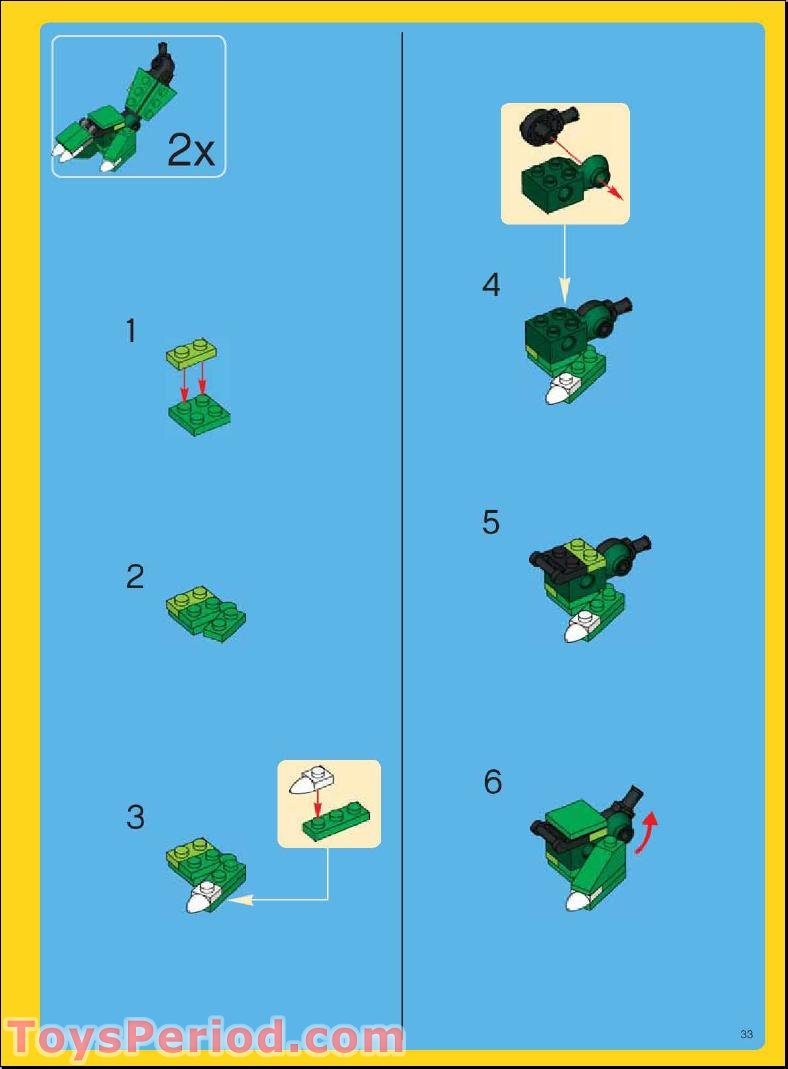 2x

1

2

3

4

5

6

ToysPeriod.com

33