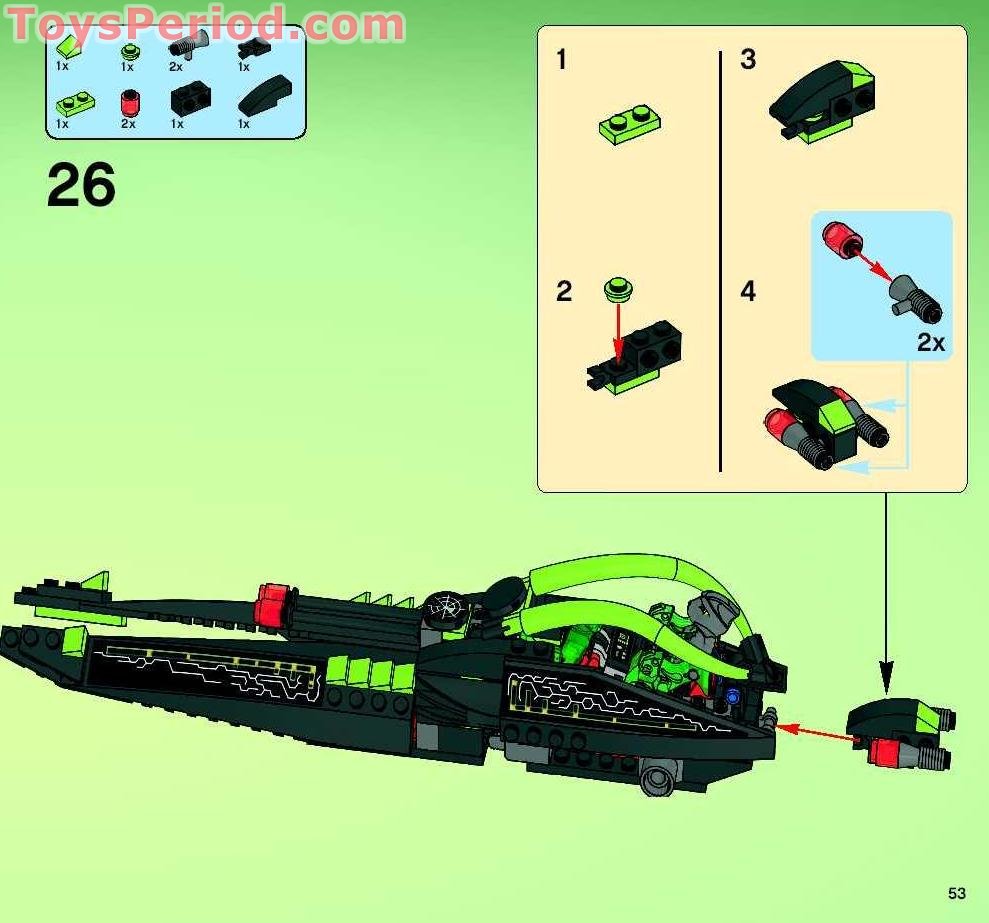 ToysPeriod.com

1x 1x 2x 1x
1x 2x 1x 1x

26

1

2

3

4

2x

53