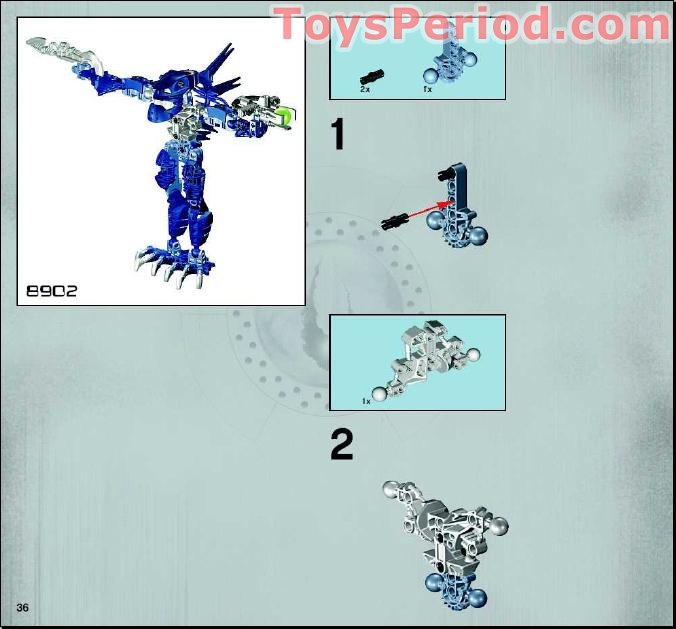 ToysPeriod.com

8902

2x 1x

1

1x

2

36