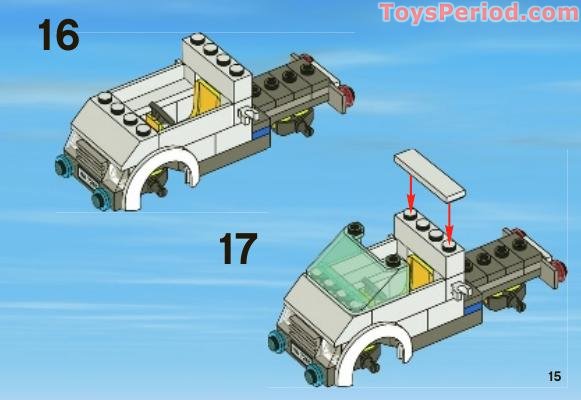 ToysPeriod.com

16

17

15