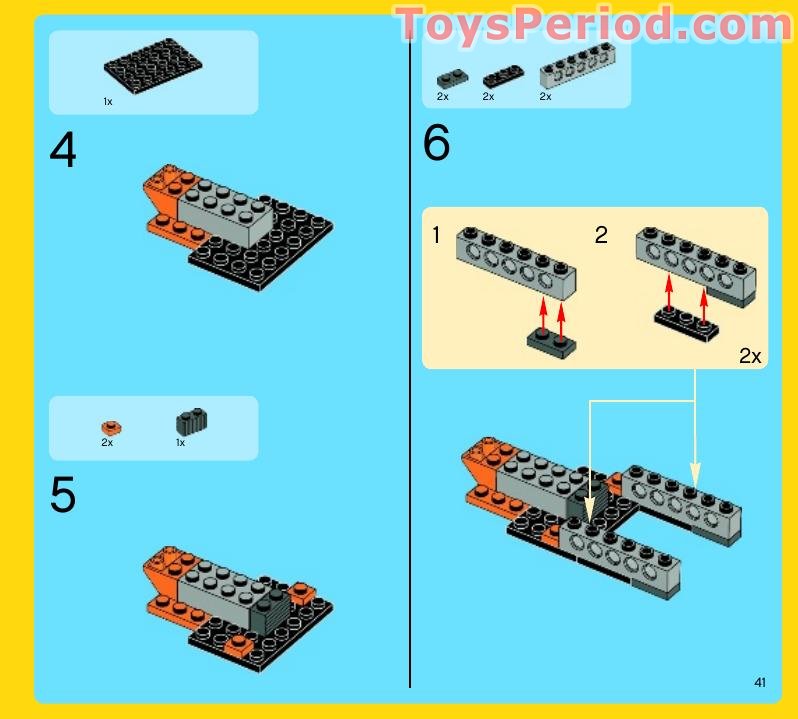 ToysPeriod.com

1x

4

2x
1x

5

2x
2x
2x

6

1
2
2x

41