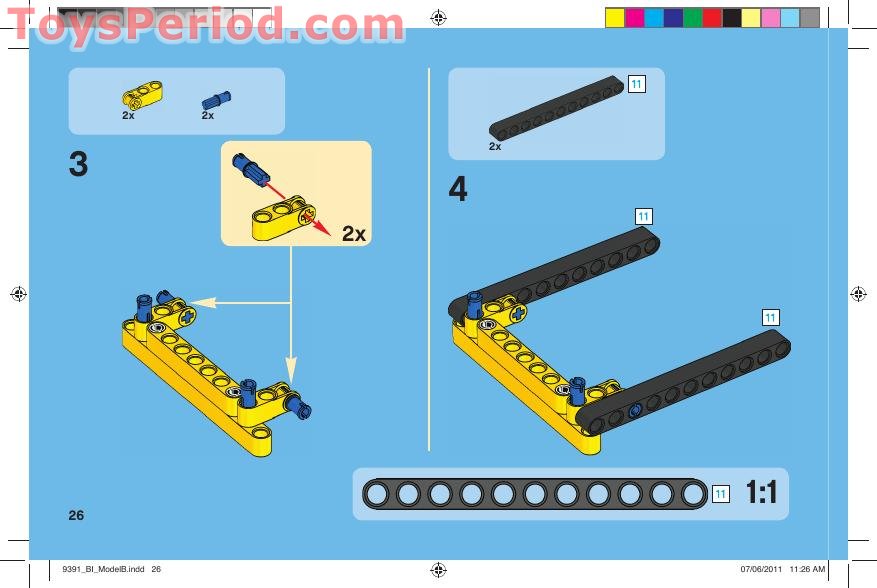 ToysPeriod.com

2x
2x

3

2x

11
2x

4

11

11

11 1:1

26

9391_BI_ModelB.indd 26

07/06/2011 11:26 AM