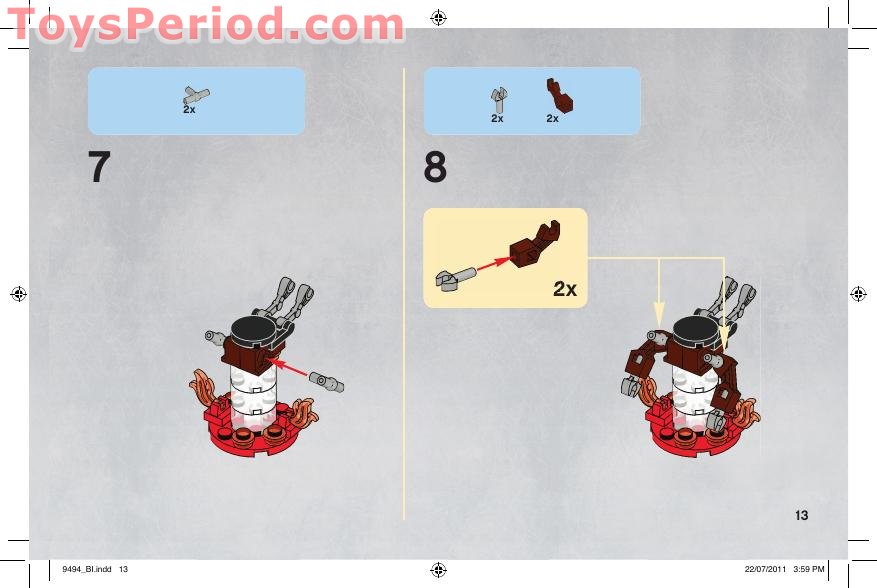 ToysPeriod.com

2x

7

2x 2x

8

2x

13

9494_BI.indd 13

22/07/2011 3:59 PM