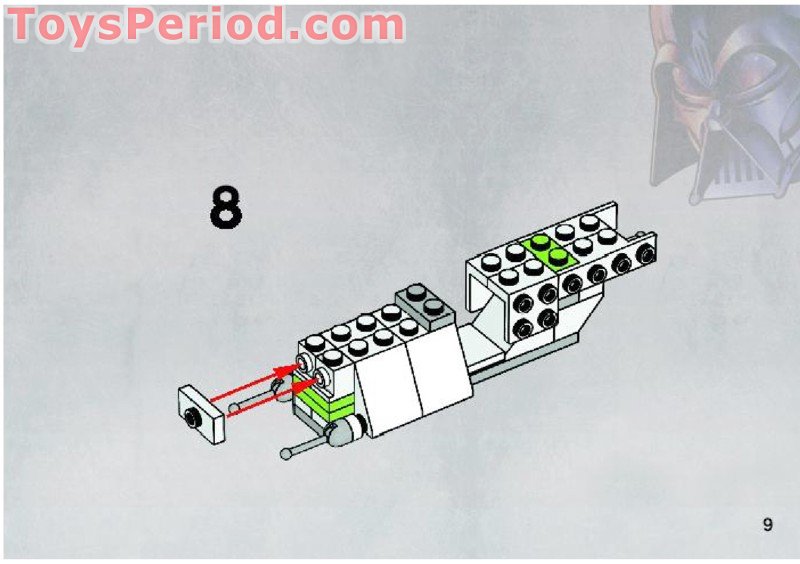 ToysPeriod.com

8

9