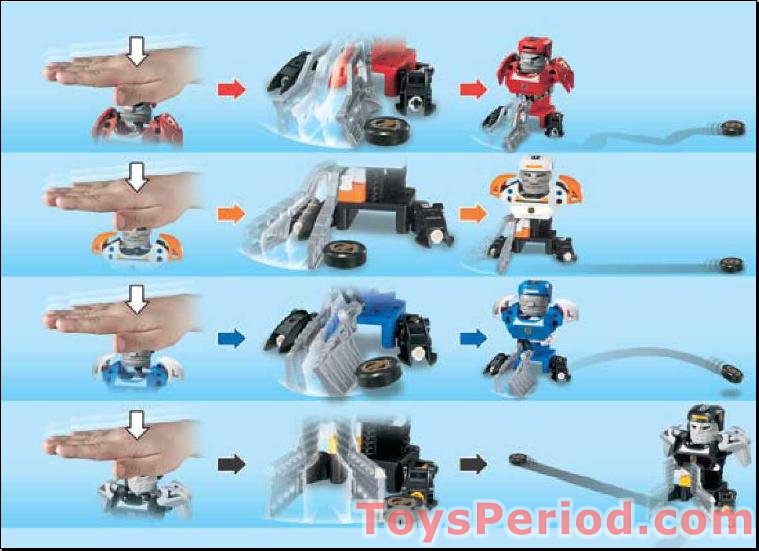 ToysPeriod.com