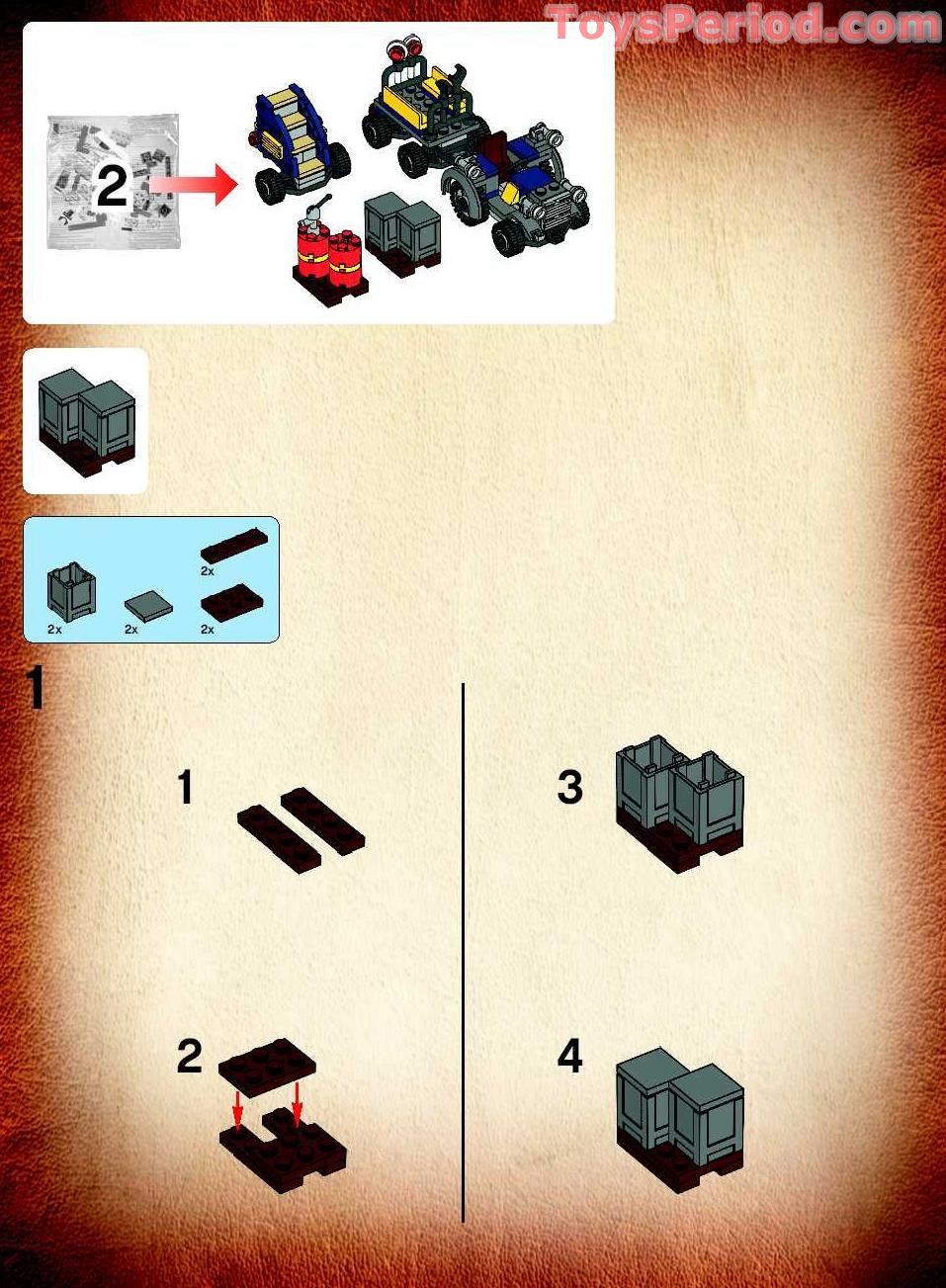 ToysPeriod.com

2

2x

2x

2x

2x

1

1

2

3

4