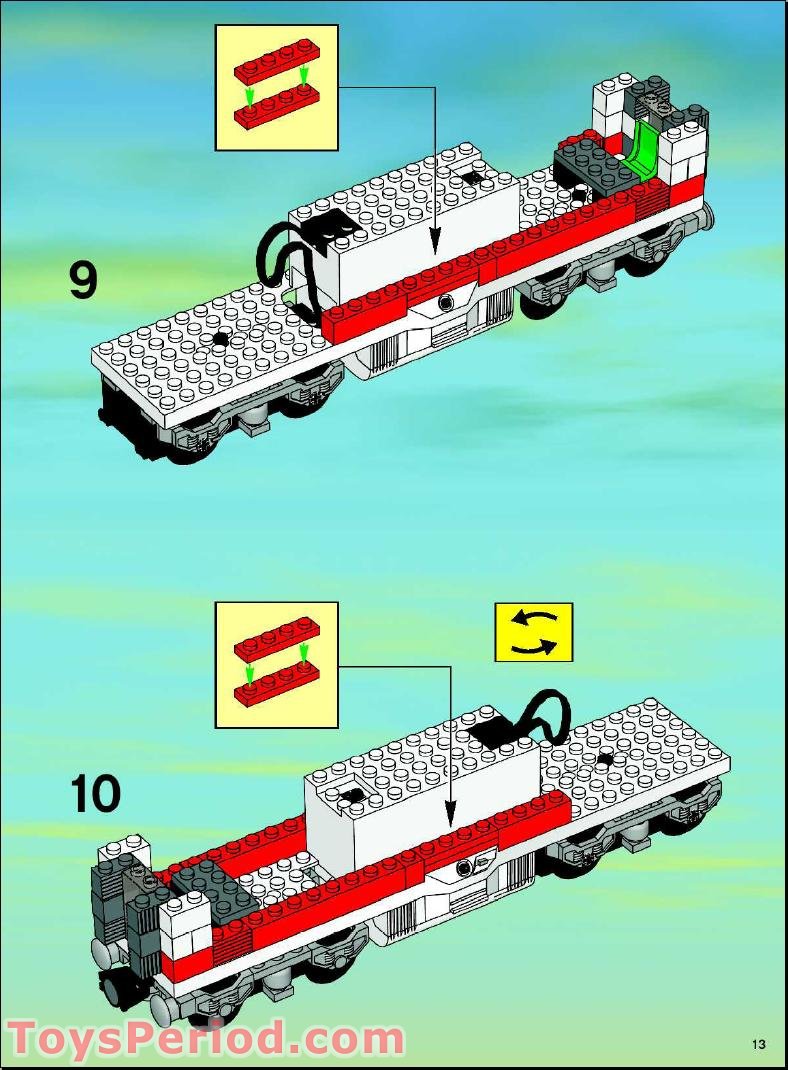 9

10

ToysPeriod.com

13