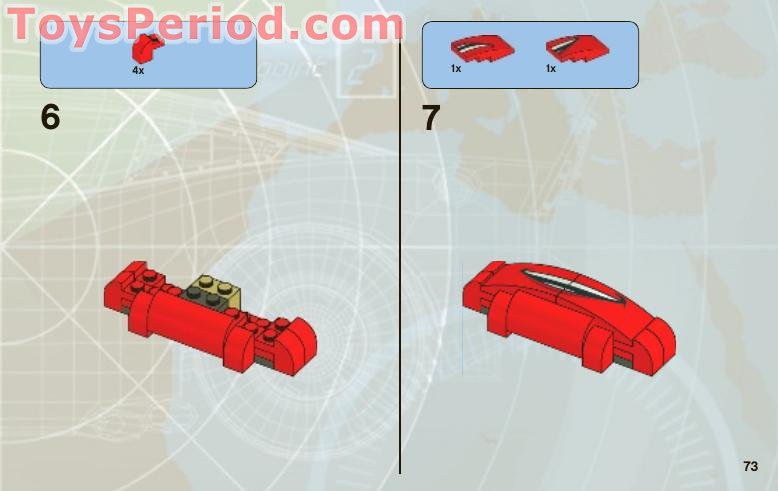 ToysPeriod.com

4x

6

1x 1x

7

73