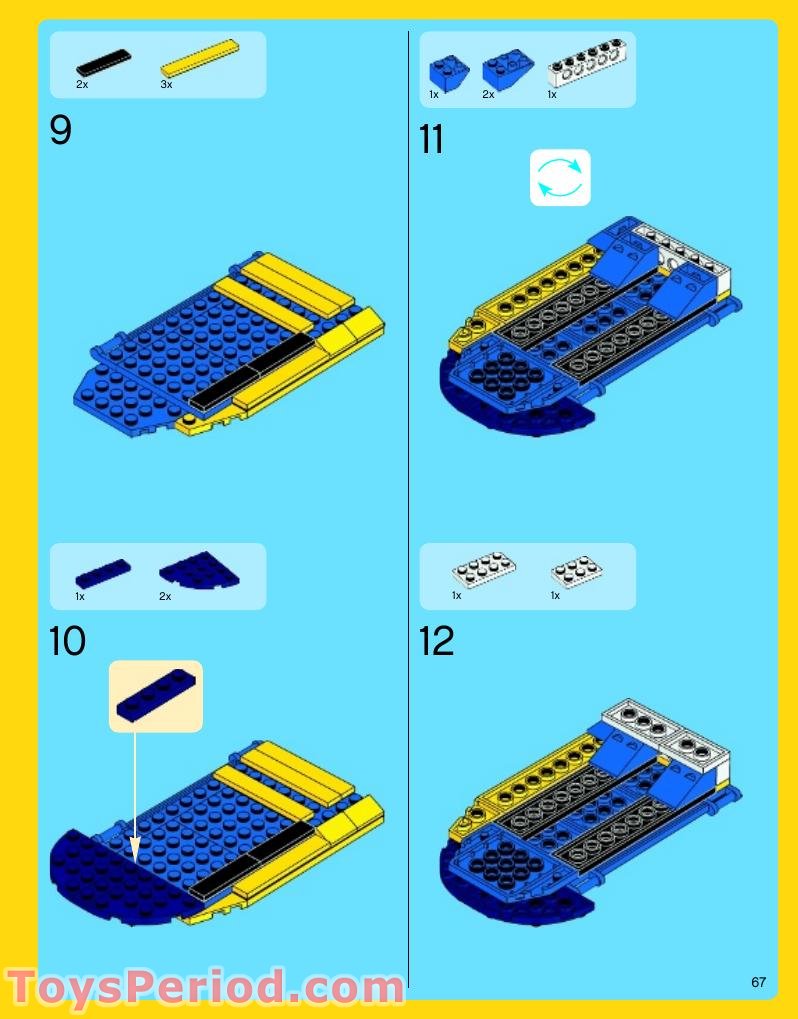 2x 3x

9

1x 2x

10

1x 2x 1x

11

1x 1x

12

67

ToysPeriod.com