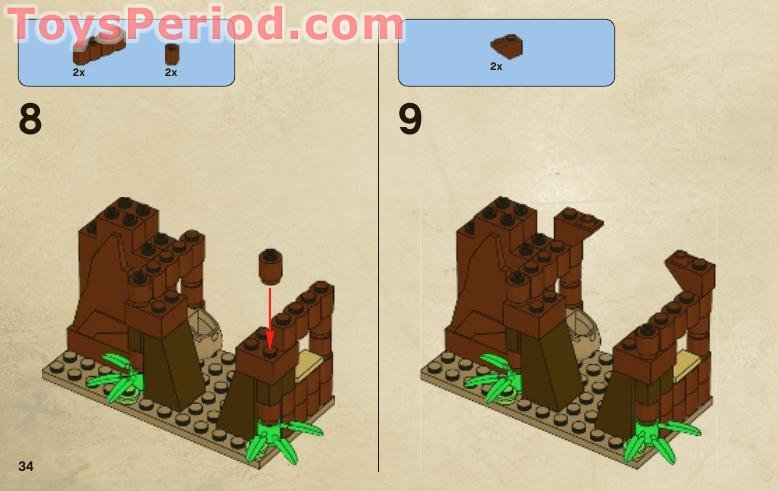 ToysPeriod.com

2x
2x

8

2x

9

34