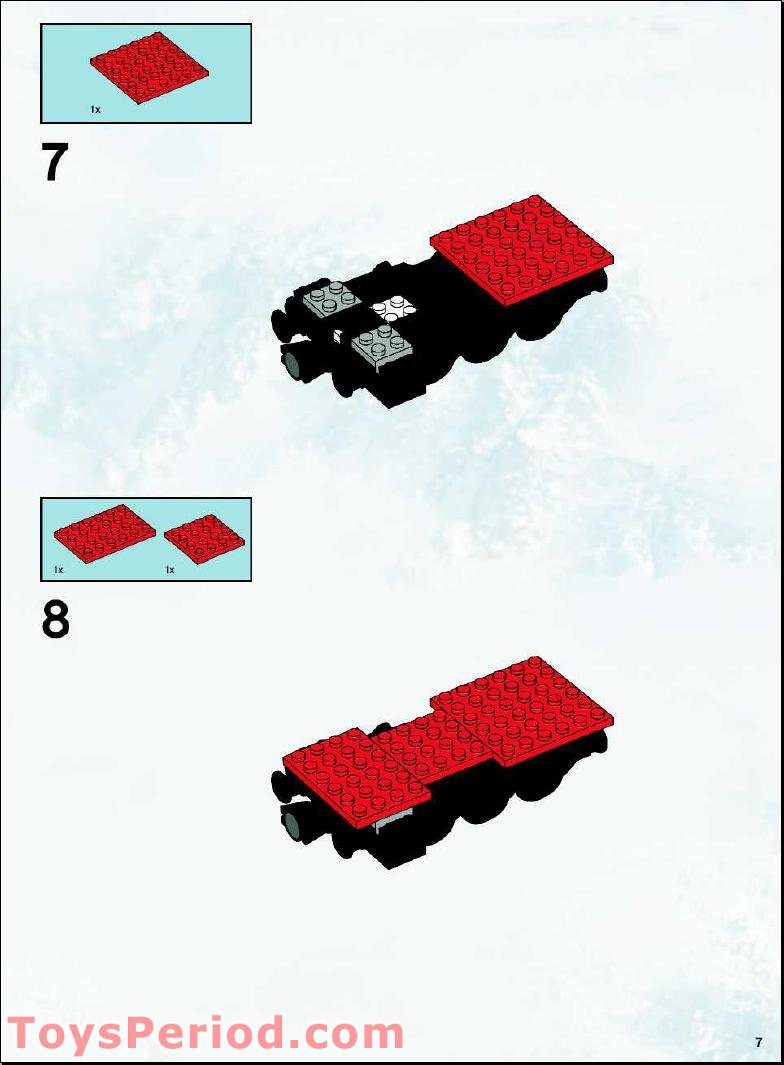 1x

7

1x

1x

8

ToysPeriod.com

7