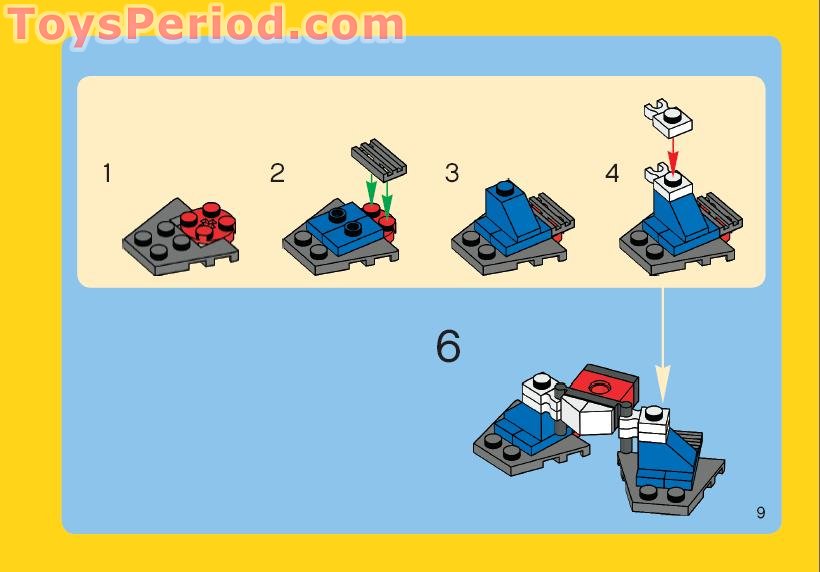 ToysPeriod.com

1

2

3

4

6

9