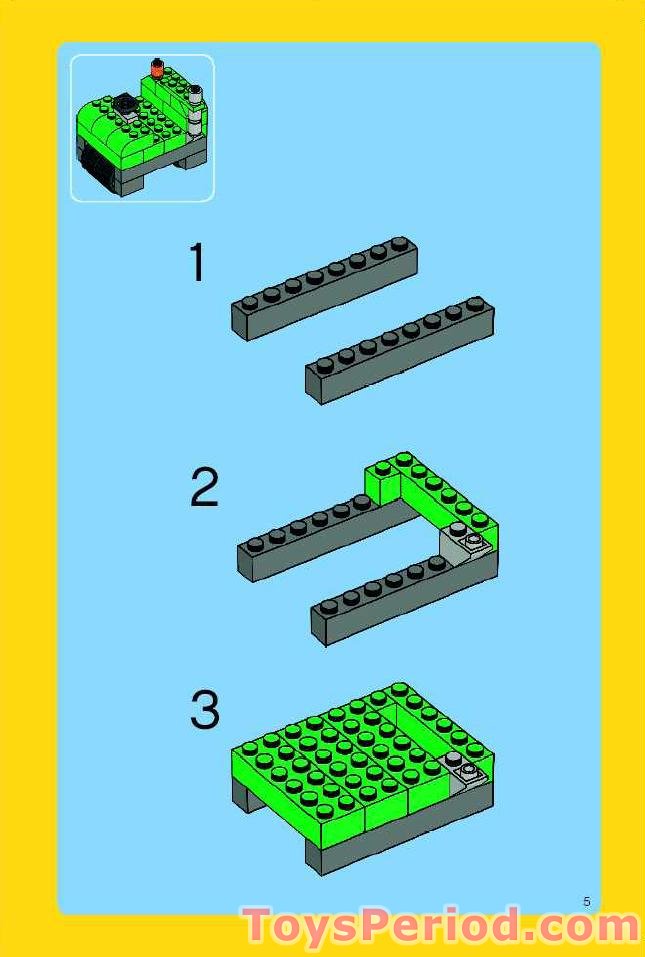 1

2

3

5

ToysPeriod.com