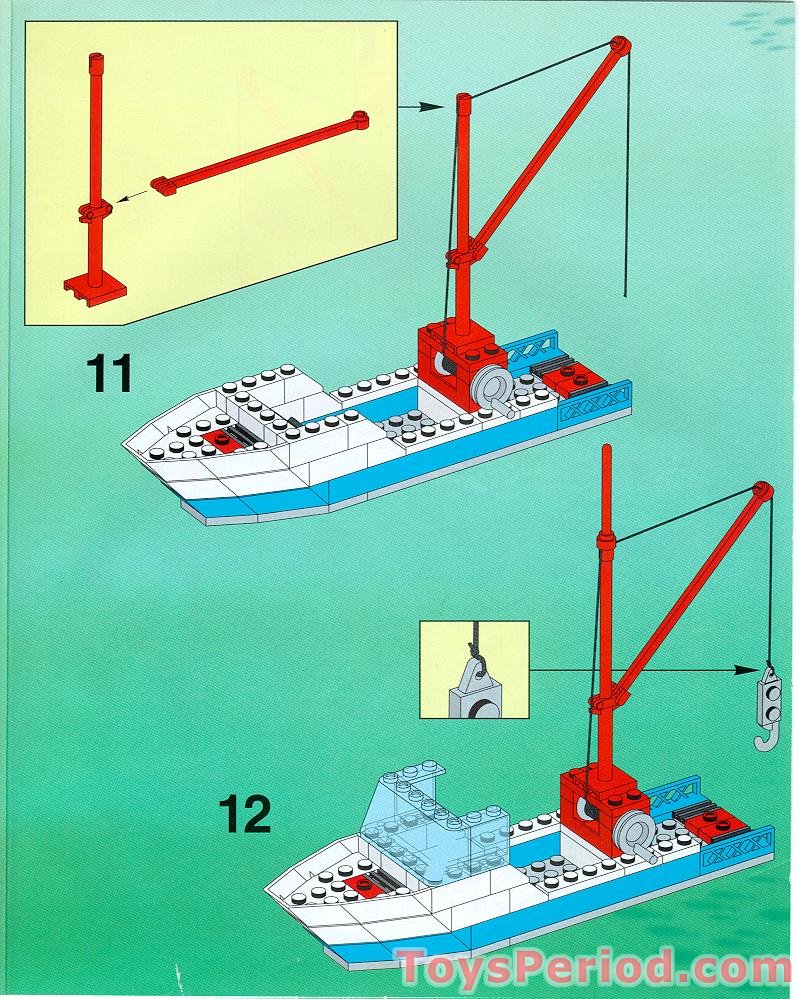 11

12

ToysPeriod.com