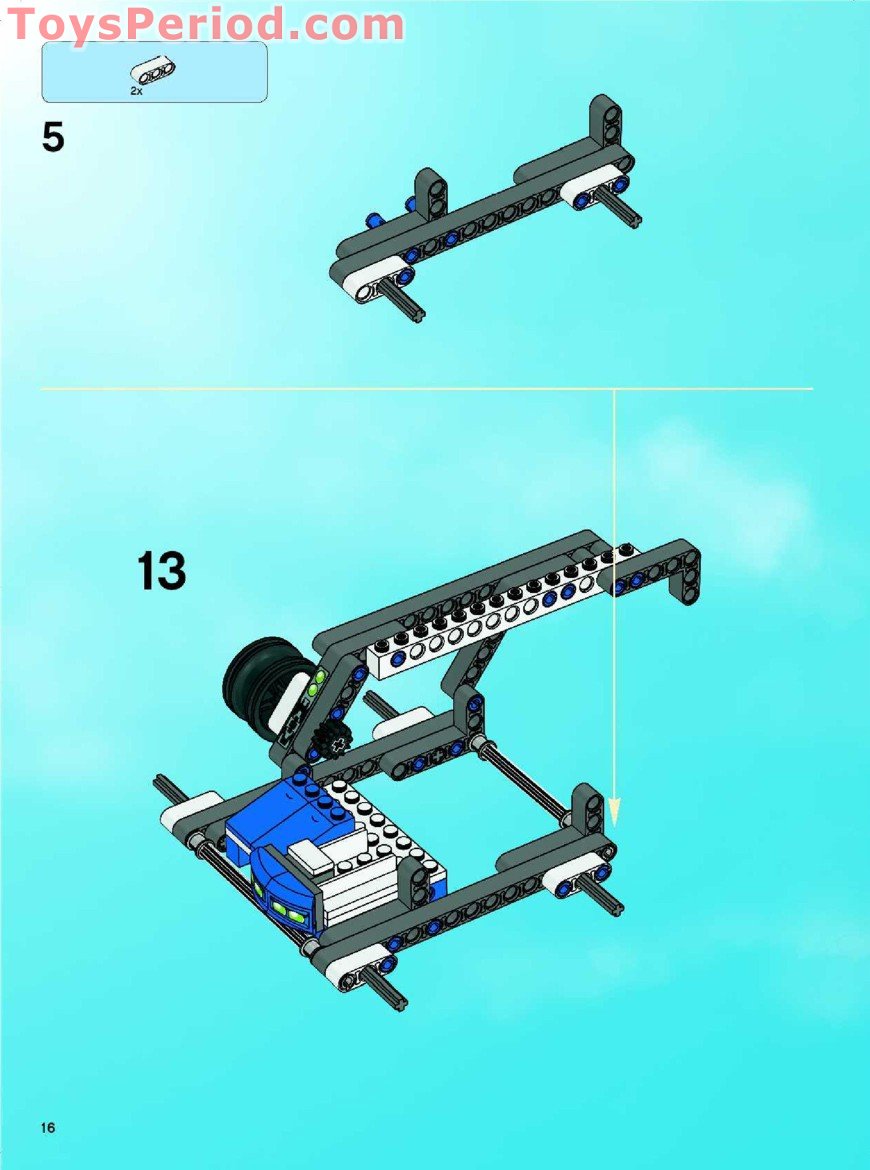 ToysPeriod.com

2x

5

13

16