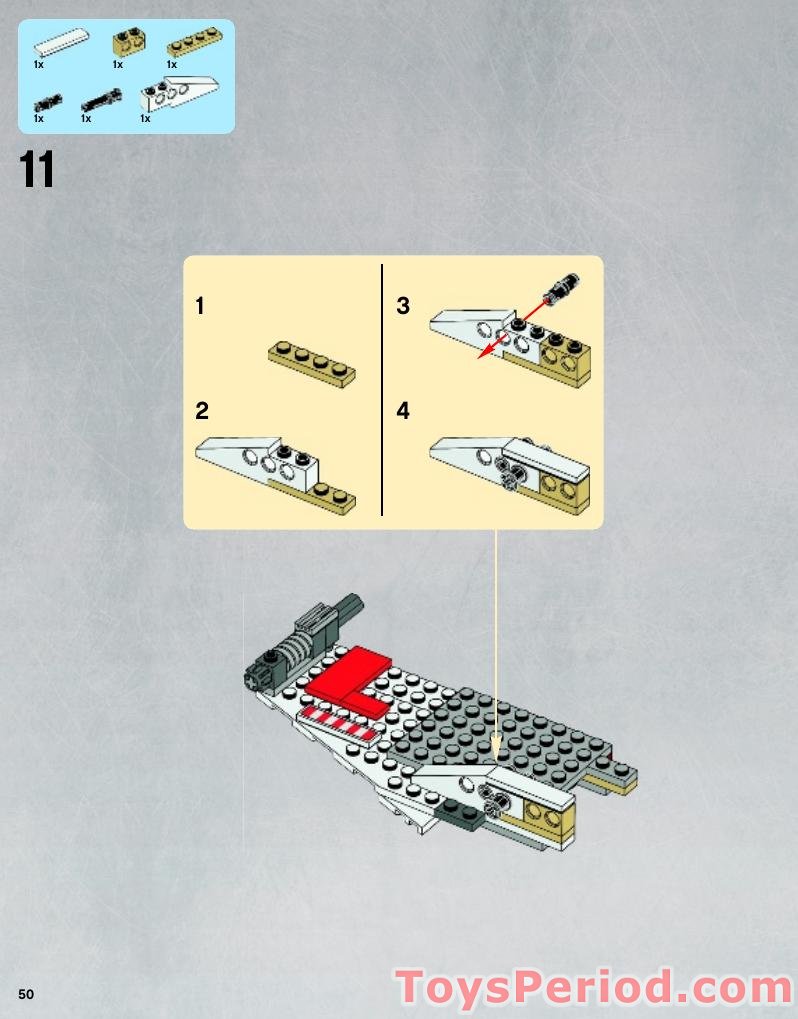 1x 1x 1x
1x 1x 1x

11

1

2

3

4

50

ToysPeriod.com