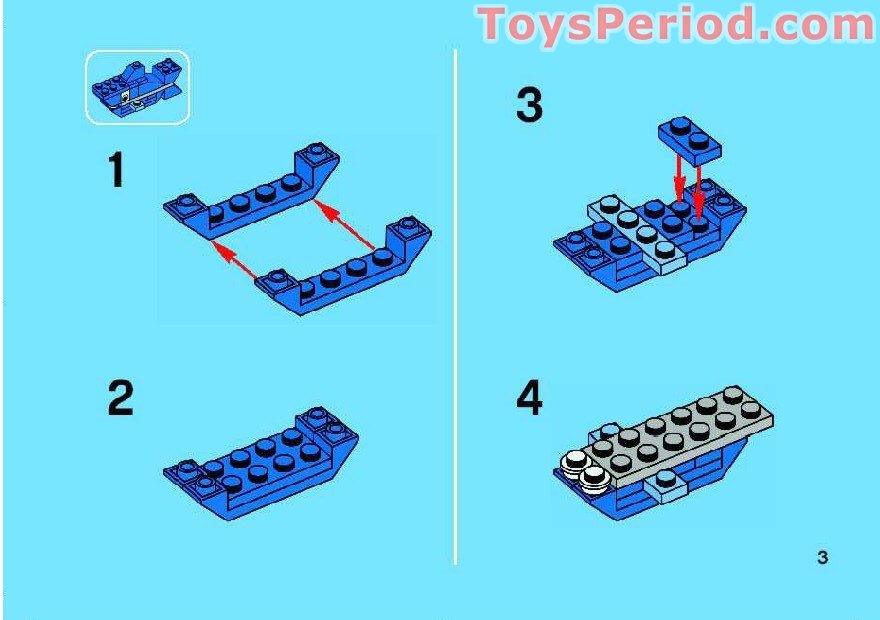 ToysPeriod.com

1

2

3

4

3