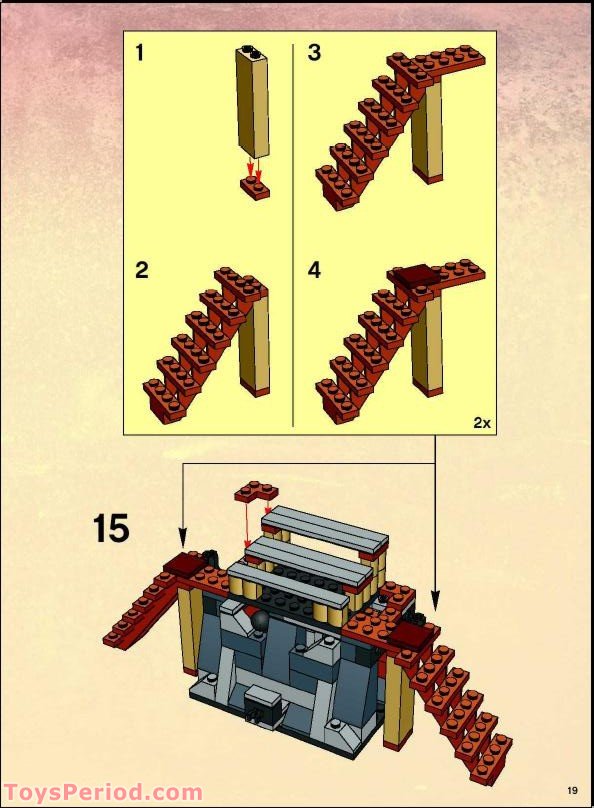 1

3

2

4

2x

15

ToysPeriod.com

19