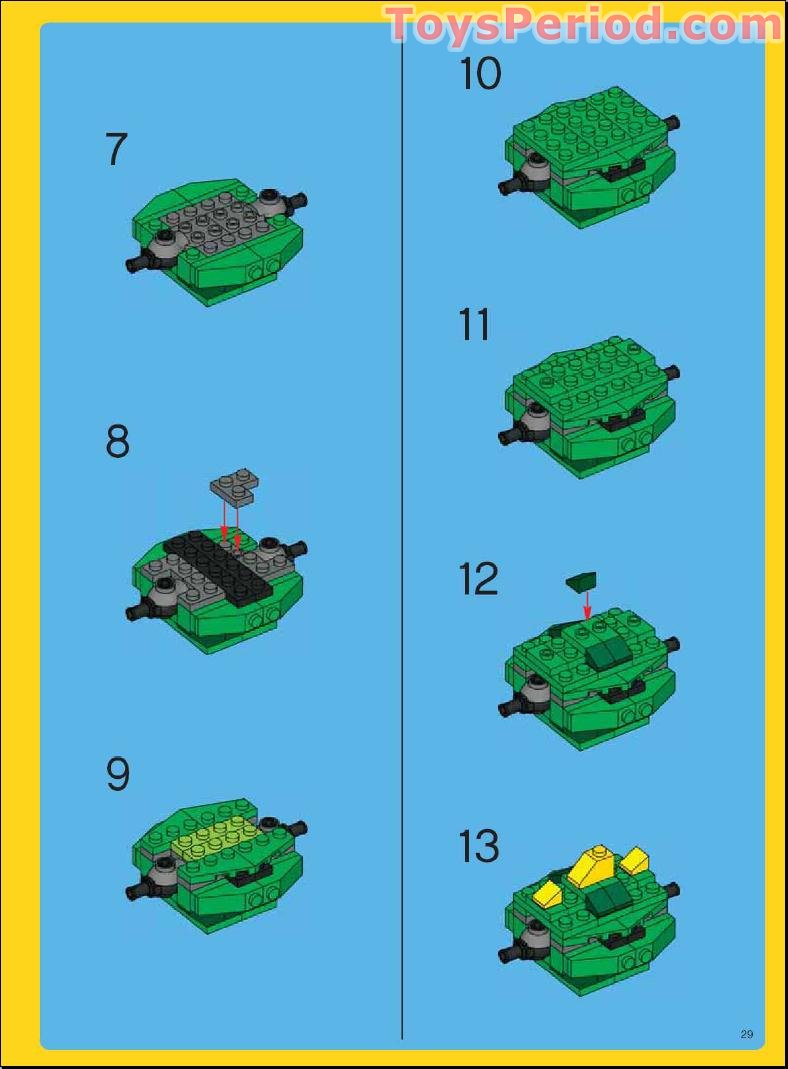 ToysPeriod.com

7

8

9

10

11

12

13

29