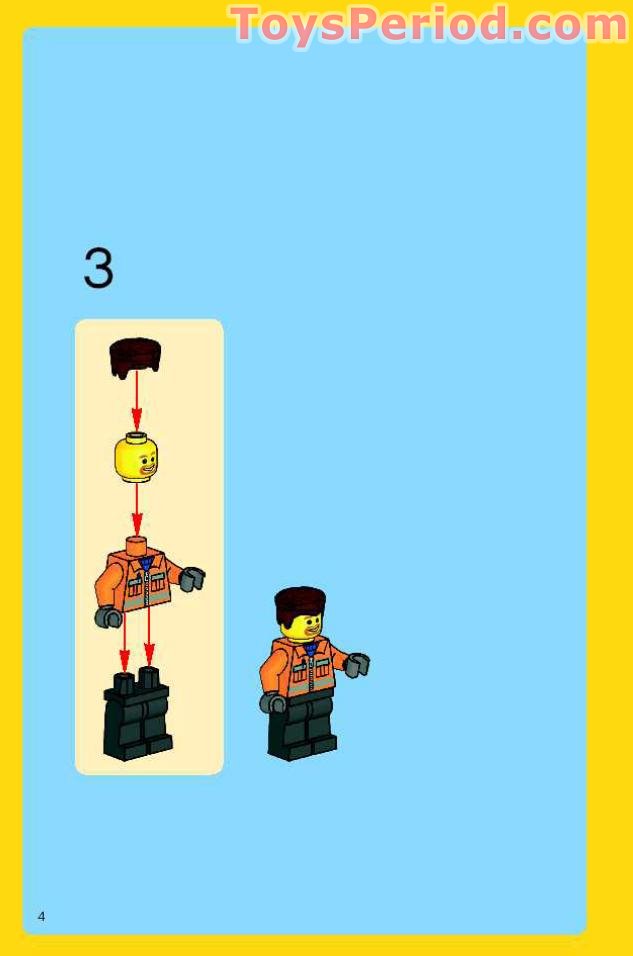 ToysPeriod.com

3

4