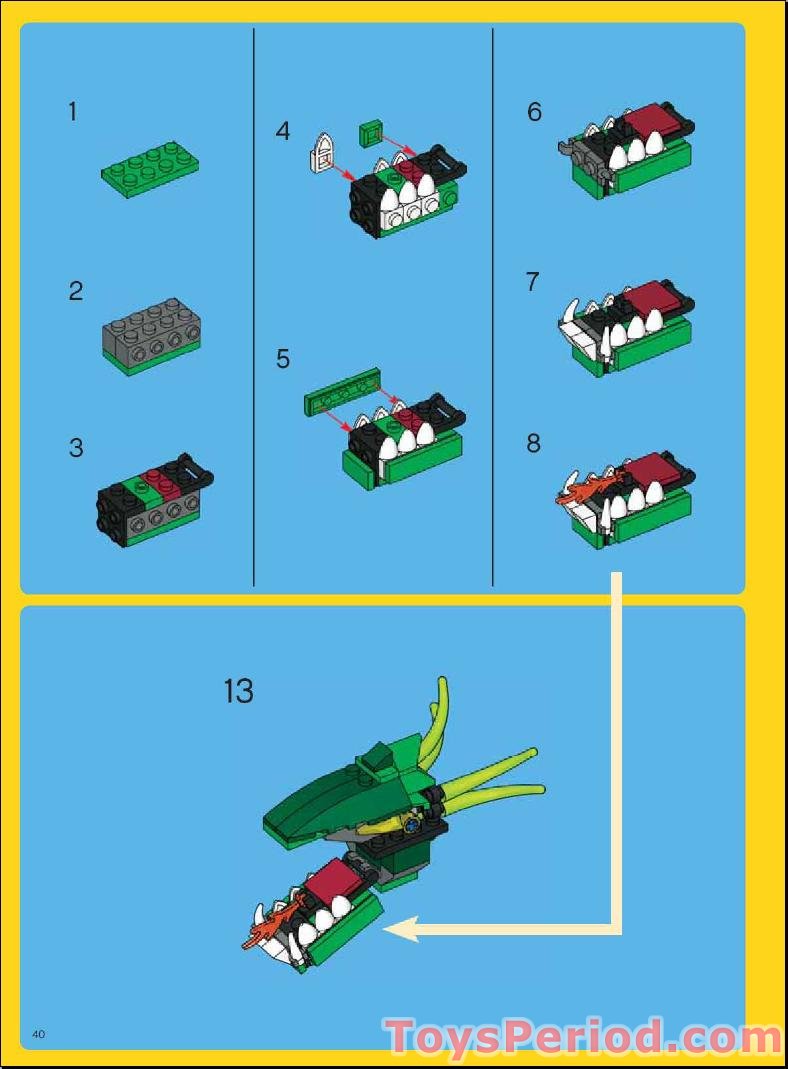 1

2

3

4

5

6

7

8

13

40

ToysPeriod.com