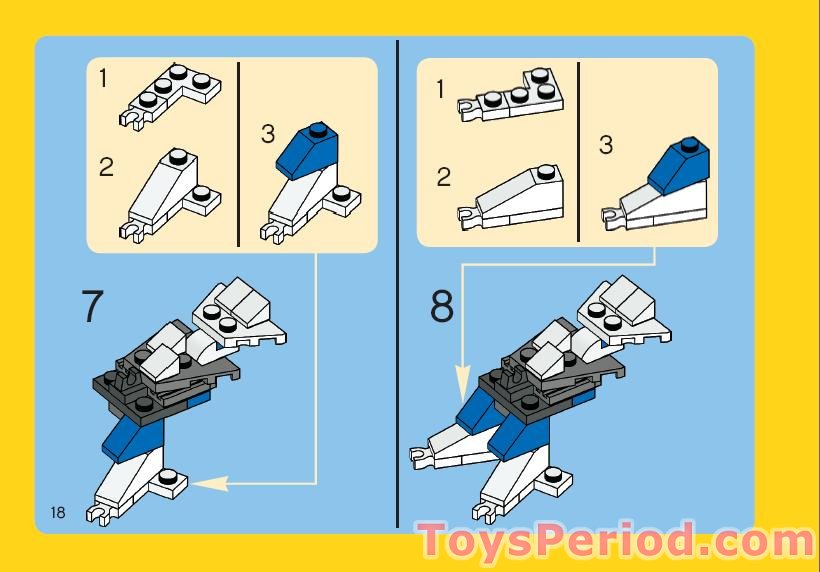 1

2

3

7

18

1

2

3

8

ToysPeriod.com