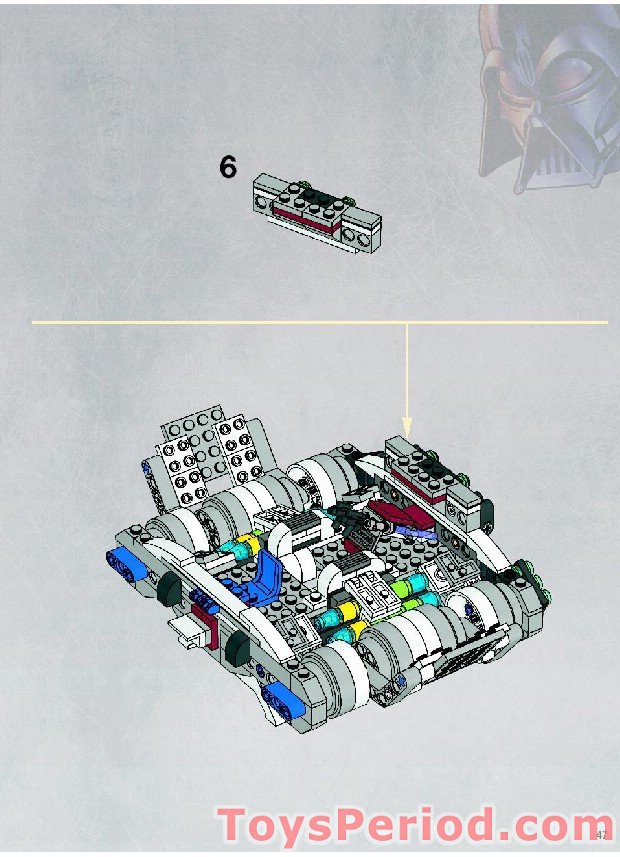 6

ToysPeriod.com

47