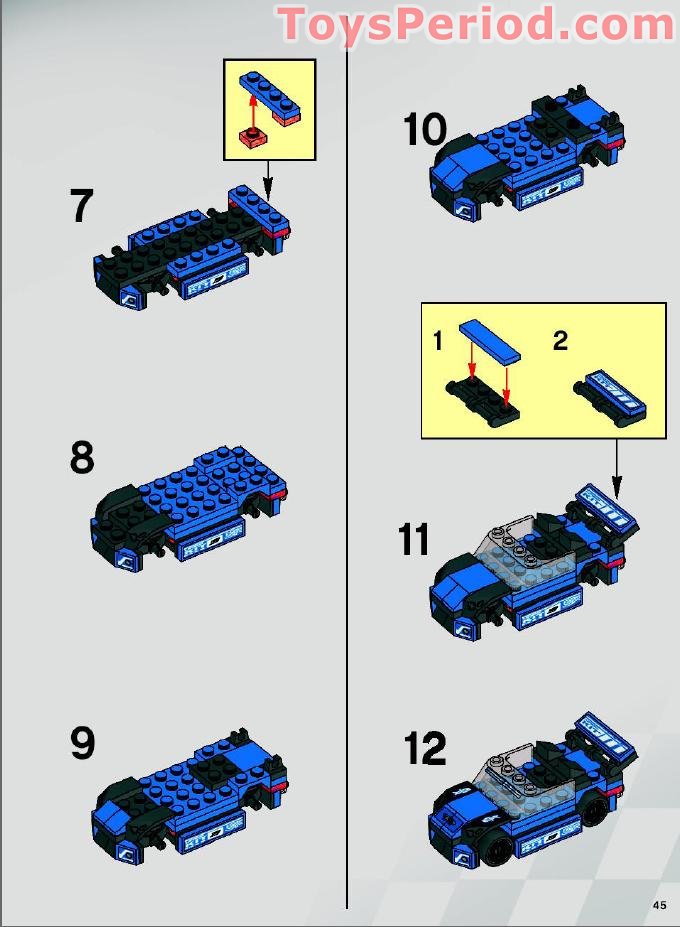 ToysPeriod.com

7

8

9

10

1

2

11

12

45