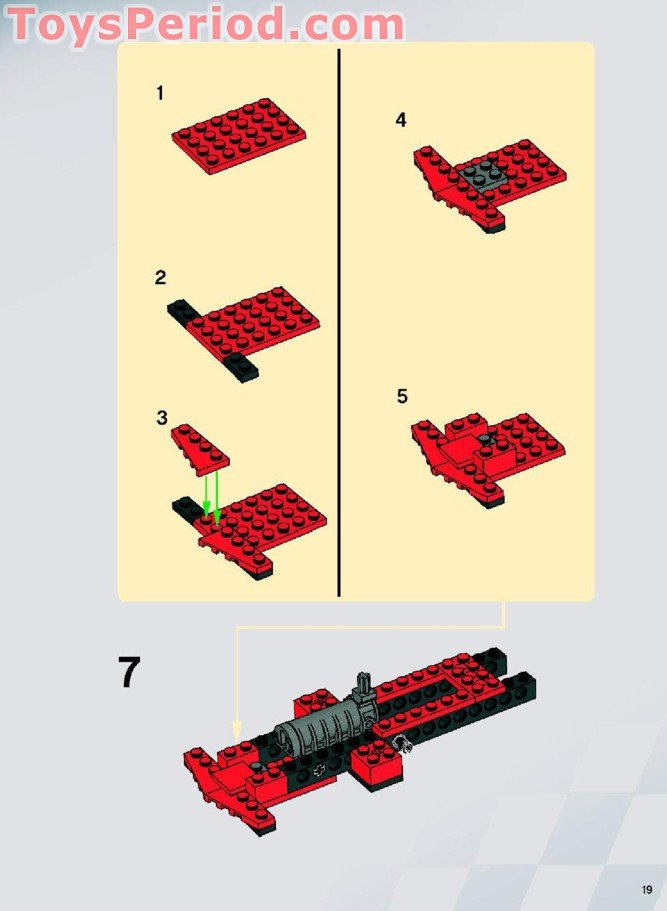 ToysPeriod.com

1

2

3

4

5

7

19